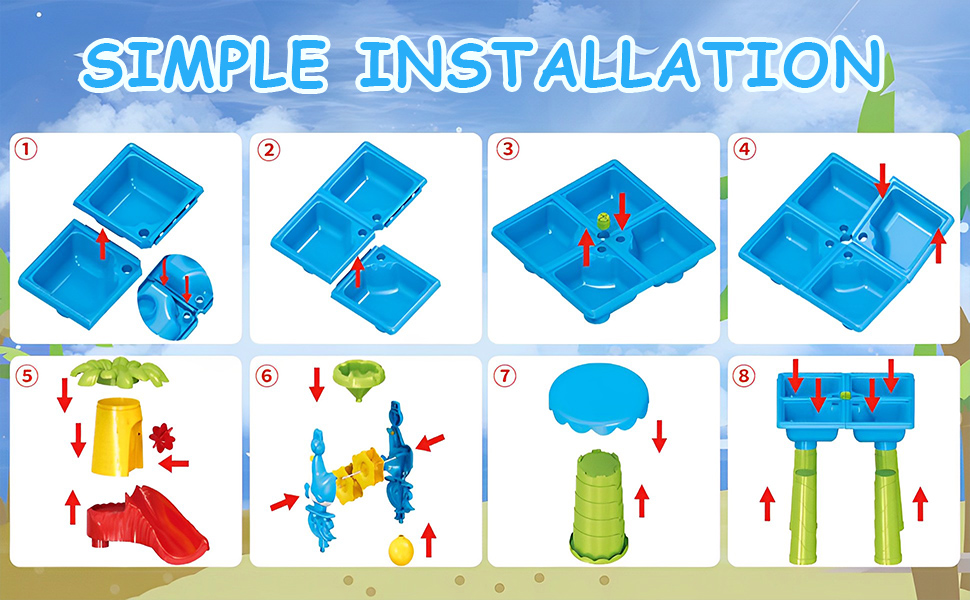 SIMPLE INSTALLATION

①

②

③

④

⑤

⑥

⑦

⑧