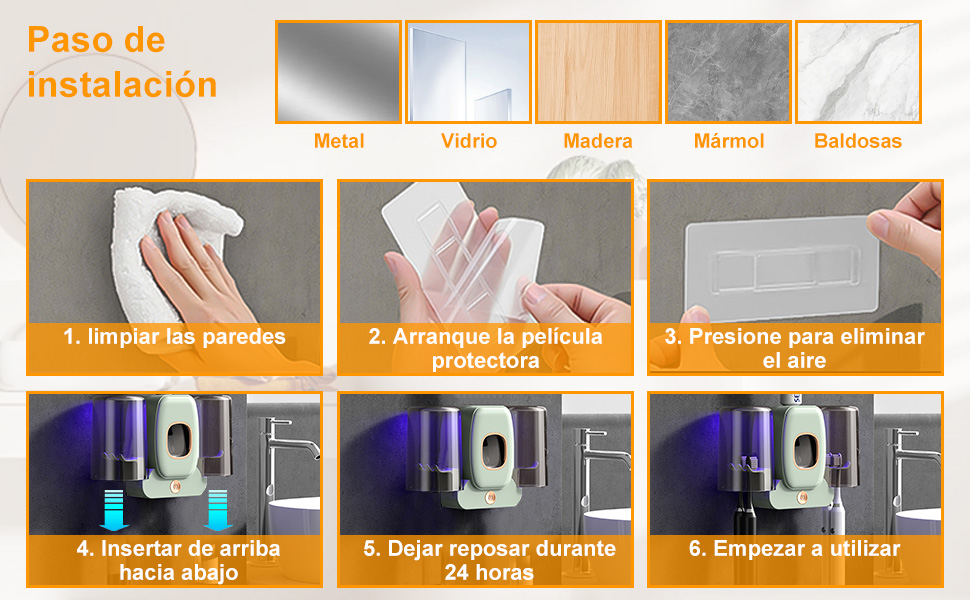 Paso de instalación

Metal

Vidrio

Madera

Mármol

Baldosas

1. limpiar las paredes

2. Arranque la película protectora

3. Presione para eliminar el aire

4. Insertar de arriba hacia abajo

5. Dejar reposar durante 24 horas

6. Empezar a utilizar