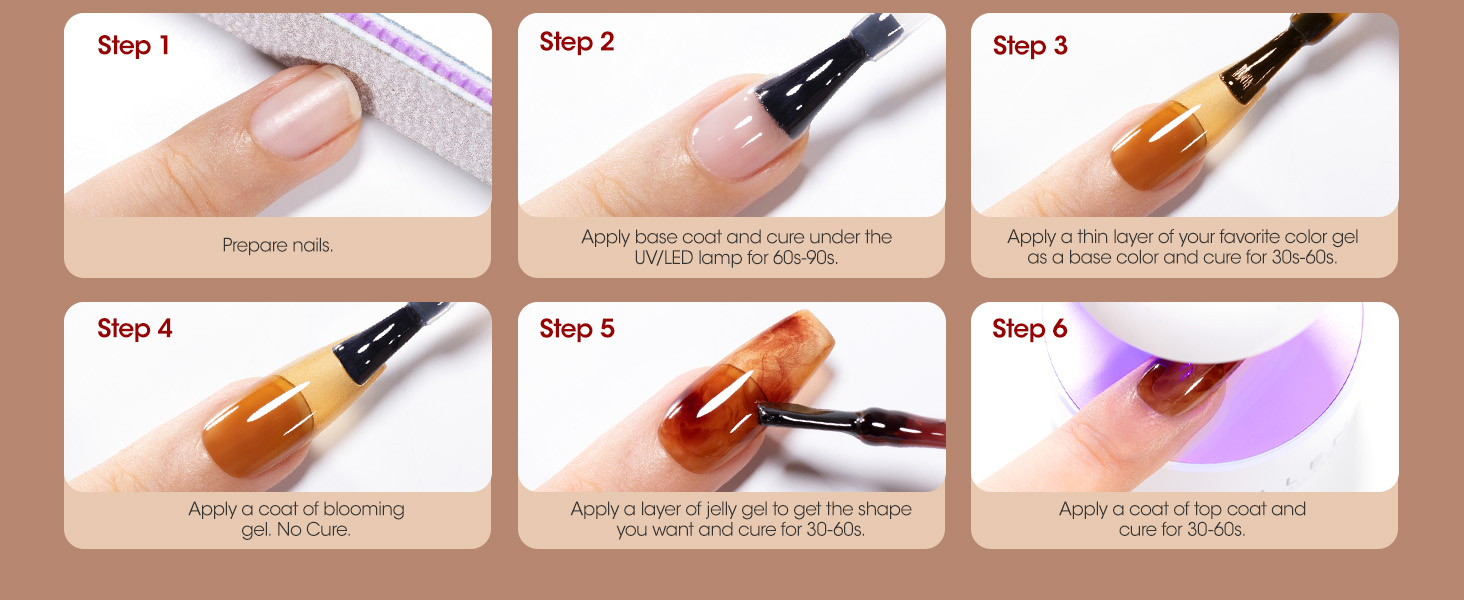 Step 1

Prepare nails.

Step 2

Apply base coat and cure under the UV/LED lamp for 60s-90s.

Step 3

Apply a thin layer of your favorite color gel as a base color and cure for 30s-60s.

Step 4

Apply a coat of blooming gel. No Cure.

Step 5

Apply a layer of jelly gel to get the shape you want and cure for 30-60s.

Step 6

Apply a coat of top coat and cure for 30-60s.