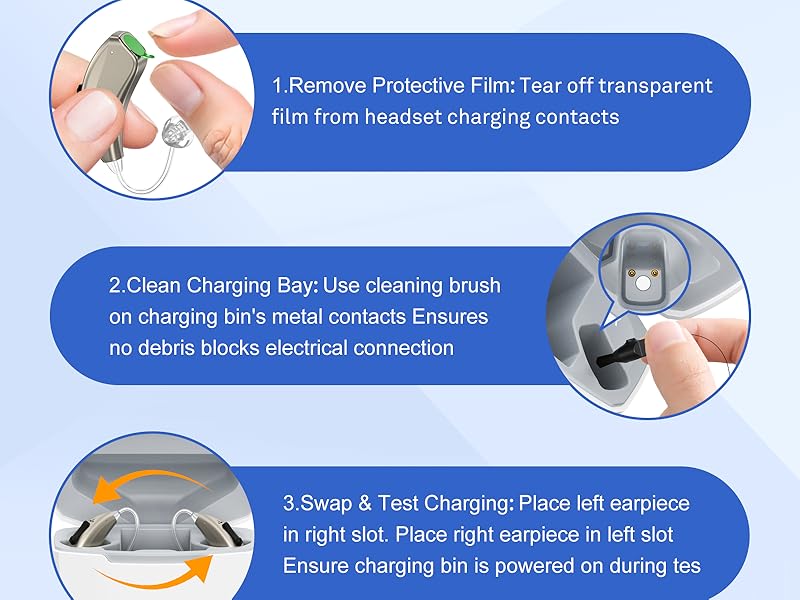 1.Remove Protective Film: Tear off transparent film from headset charging contacts

2.Clean Charging Bay: Use cleaning brush on charging bin's metal contacts Ensures no debris blocks electrical connection

3.Swap & Test Charging: Place left earpiece in right slot. Place right earpiece in left slot Ensure charging bin is powered on during tes