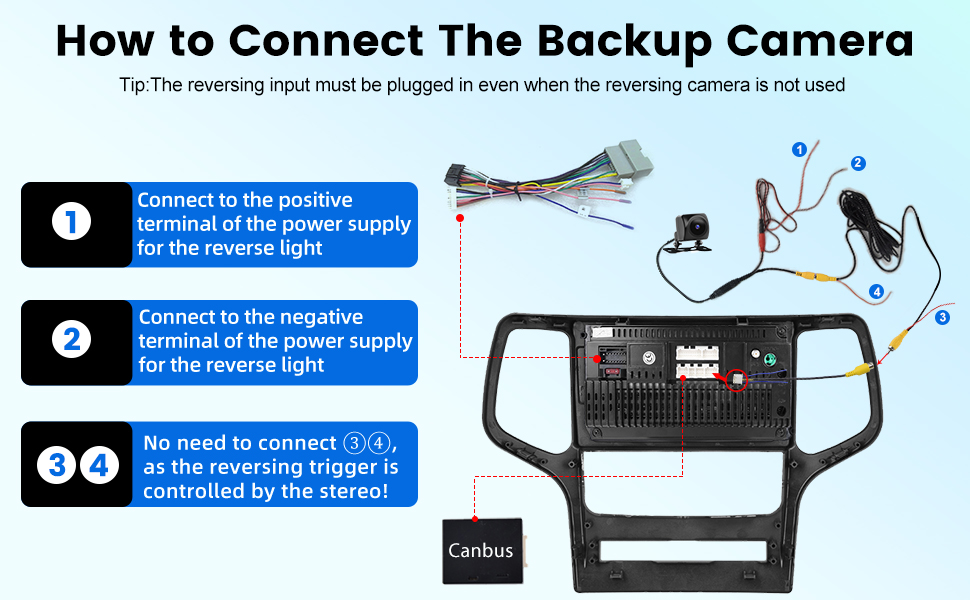 How to Connect The Backup Camera

Tip:The reversing input must be plugged in even when the reversing camera is not used

1 Connect to the positive terminal of the power supply for the reverse light

2 Connect to the negative terminal of the power supply for the reverse light

3 4 No need to connect ③④, as the reversing trigger is controlled by the stereo!

1

2

4

3

Canbus