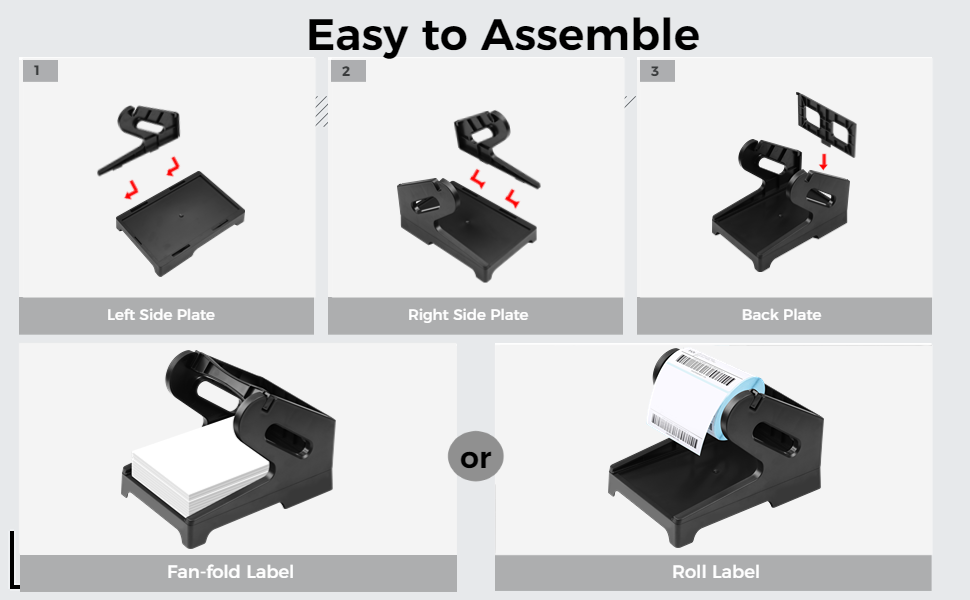 Easy to Assemble

1

Left Side Plate

2

Right Side Plate

3

Back Plate

Fan-fold Label

or

Roll Label