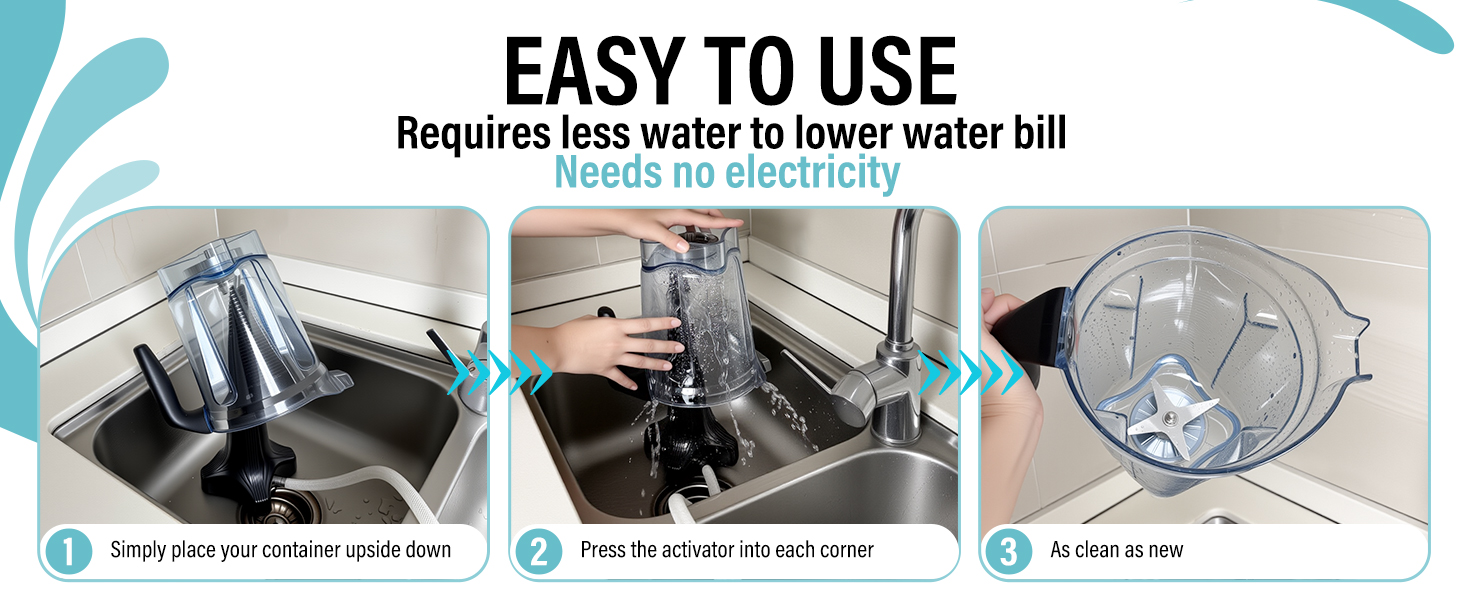 EASY TO USE
Requires less water to lower water bill
Needs no electricity

1 Simply place your container upside down

2 Press the activator into each corner

3 As clean as new