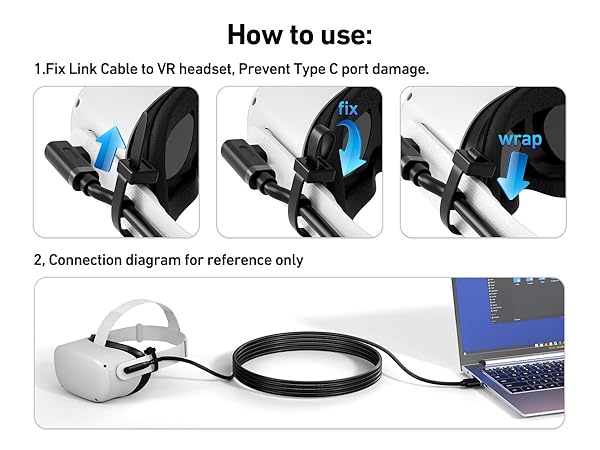 How to use:

1.Fix Link Cable to VR headset, Prevent Type C port damage.

fix

wrap

2, Connection diagram for reference only