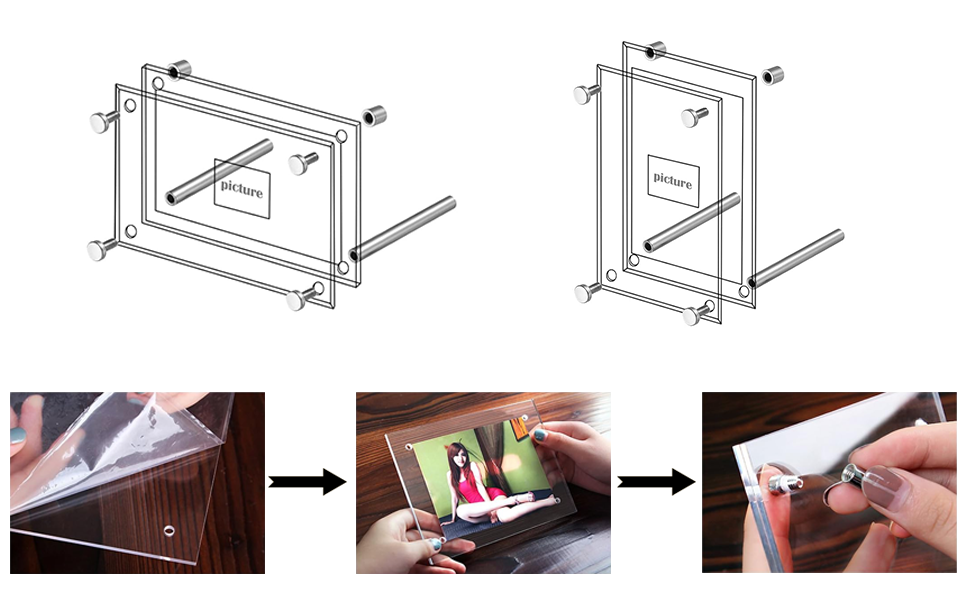 picture

picture