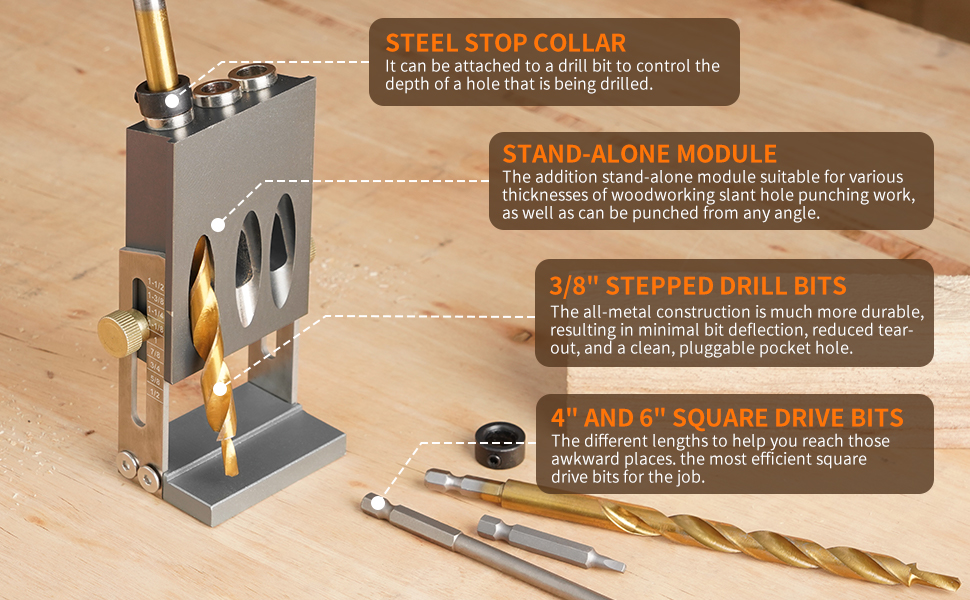 STEEL STOP COLLAR
It can be attached to a drill bit to control the depth of a hole that is being drilled.

STAND-ALONE MODULE
The addition stand-alone module suitable for various thicknesses of woodworking slant hole punching work, as well as can be punched from any angle.

3/8" STEPPED DRILL BITS
The all-metal construction is much more durable, resulting in minimal bit deflection, reduced tear-out, and a clean, pluggable pocket hole.

4" AND 6" SQUARE DRIVE BITS
The different lengths to help you reach those awkward places. the most efficient square drive bits for the job.

1-1/2
1-3/8
1-1/4
1-1/8
1
7/8
3/4
5/8
1/2