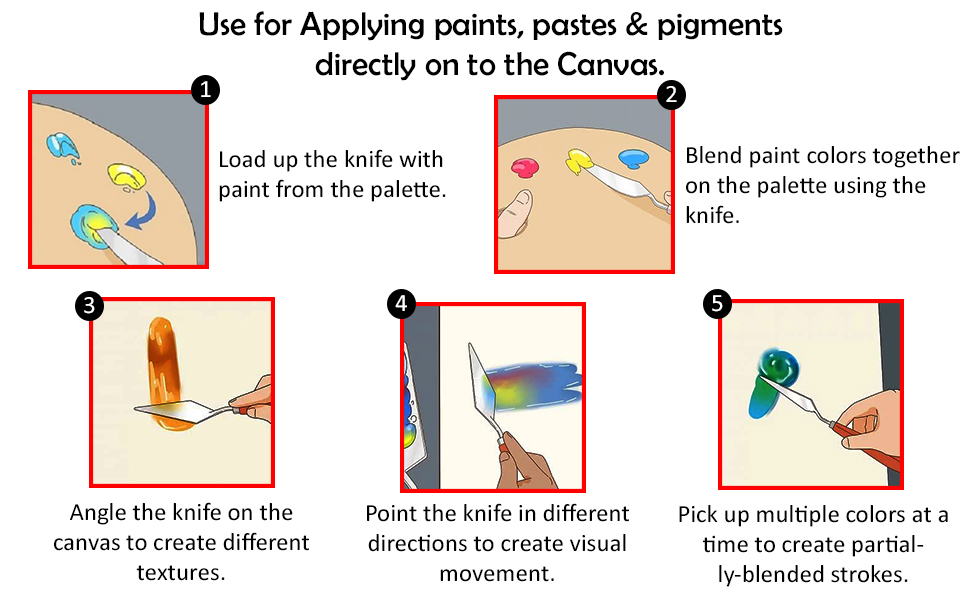 Use for Applying paints, pastes & pigments directly on to the Canvas.

1

Load up the knife with paint from the palette.

2

Blend paint colors together on the palette using the knife.

3

Angle the knife on the canvas to create different textures.

4

Point the knife in different directions to create visual movement.

5

Pick up multiple colors at a time to create partially-blended strokes.