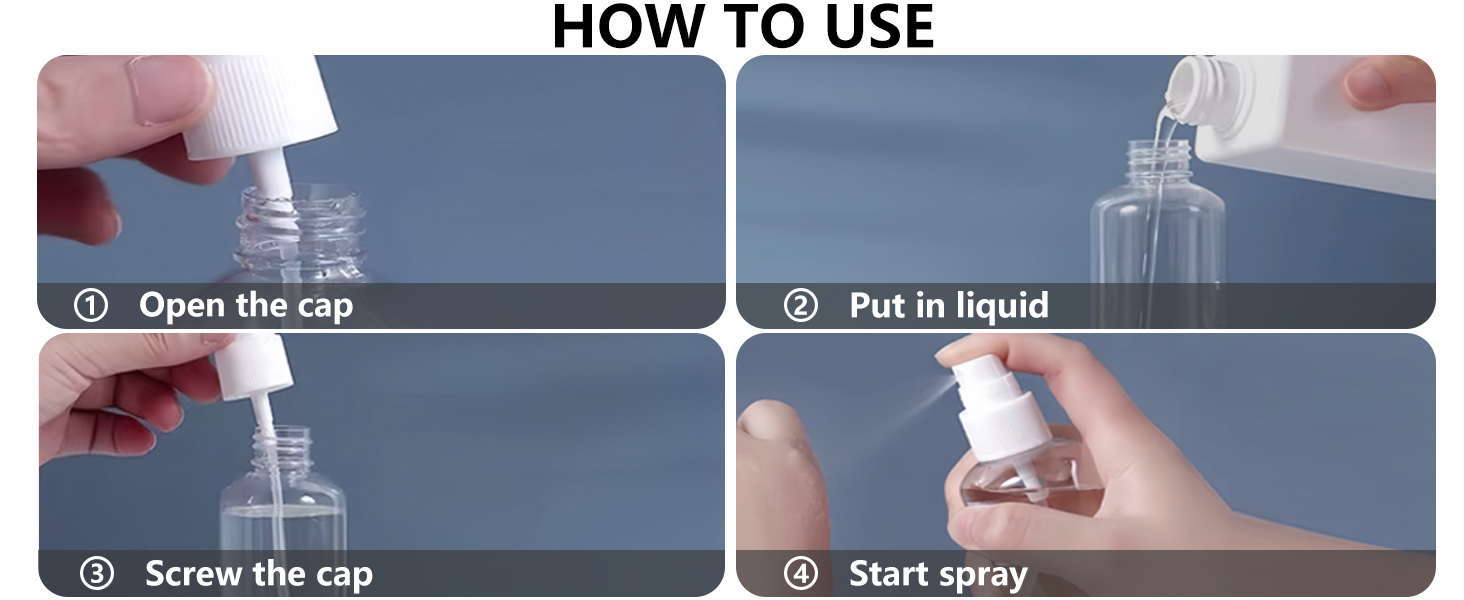 HOW TO USE

① Open the cap

② Put in liquid

③ Screw the cap

④ Start spray