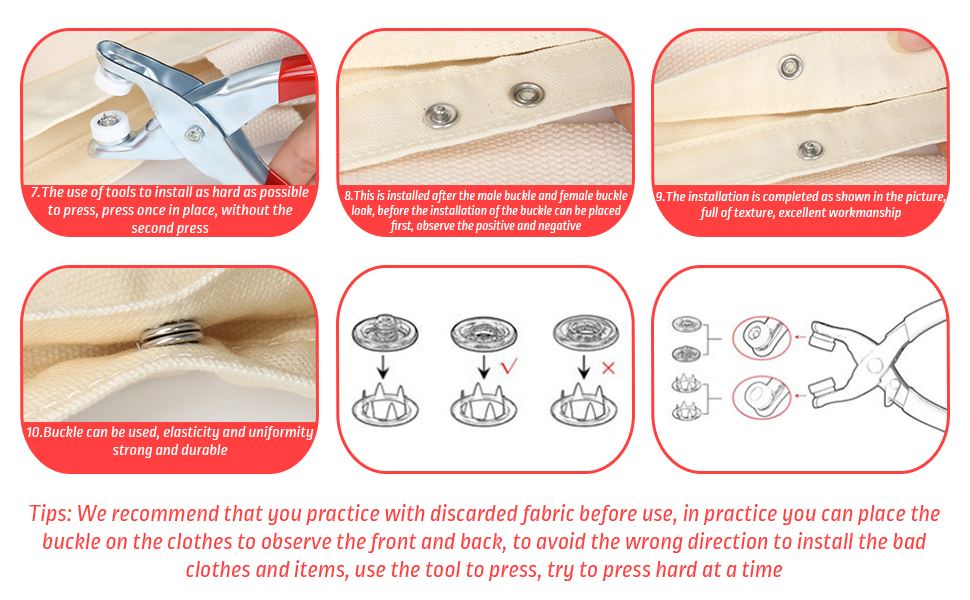 7.The use of tools to install as hard as possible to press, press once in place, without the second press

8.This is installed after the male buckle and female buckle look, before the installation of the buckle can be placed first, observe the positive and negative

9.The installation is completed as shown in the picture, full of texture, excellent workmanship

10.Buckle can be used, elasticity and uniformity strong and durable

Tips: We recommend that you practice with discarded fabric before use, in practice you can place the buckle on the clothes to observe the front and back, to avoid the wrong direction to install the bad clothes and items, use the tool to press, try to press hard at a time