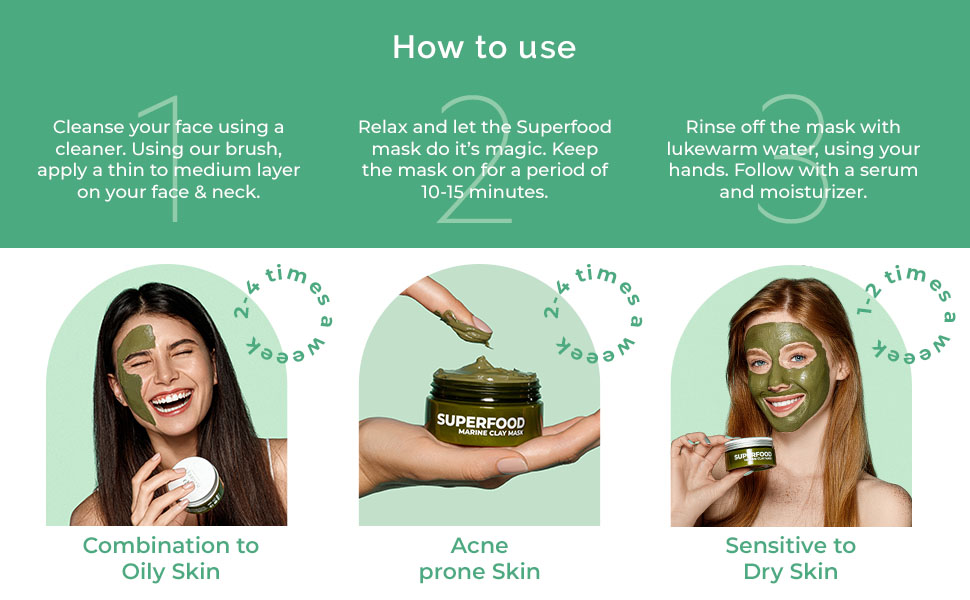 How to use

1
Cleanse your face using a cleaner. Using our brush, apply a thin to medium layer on your face & neck.

2
Relax and let the Superfood mask do it's magic. Keep the mask on for a period of 10-15 minutes.

3
Rinse off the mask with lukewarm water, using your hands. Follow with a serum and moisturizer.

2-4 times a week

Combination to Oily Skin

2-4 times a week

SUPERFOOD
MARINE CLAY MASK

Acne prone Skin

1-2 times a week

SUPERFOOD

Sensitive to Dry Skin