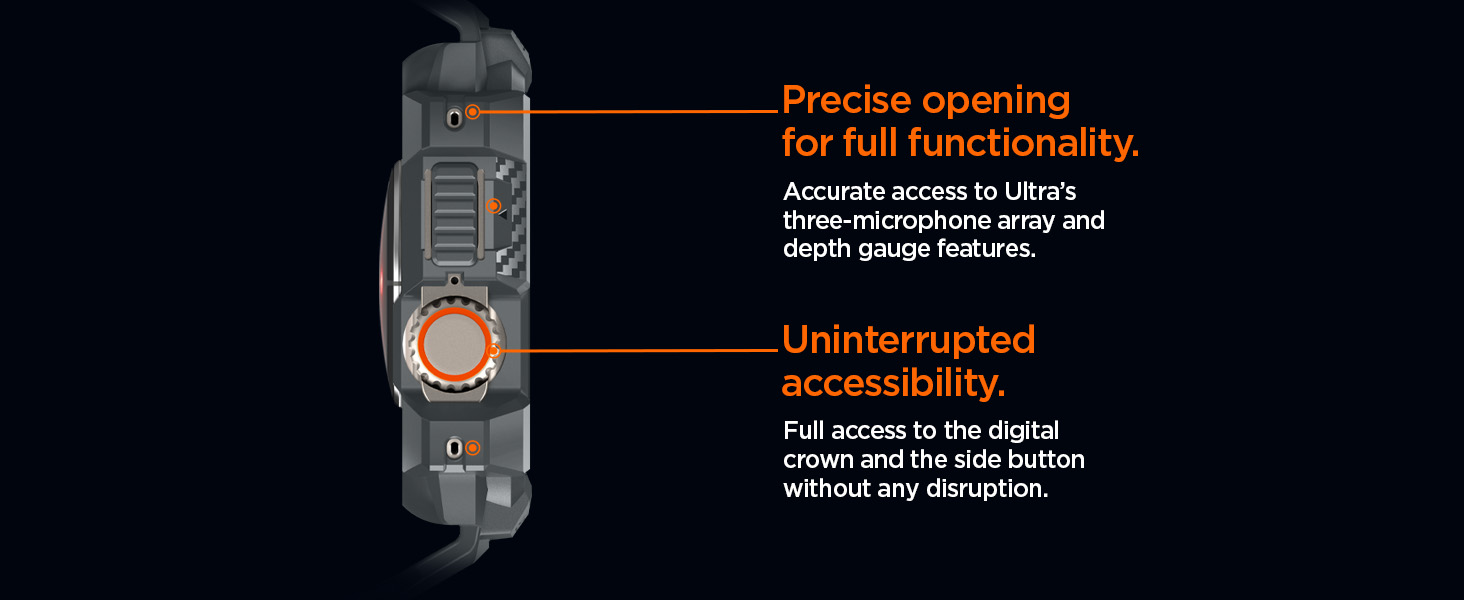 Precise opening for full functionality.

Accurate access to Ultra's three-microphone array and depth gauge features.

Uninterrupted accessibility.

Full access to the digital crown and the side button without any disruption.