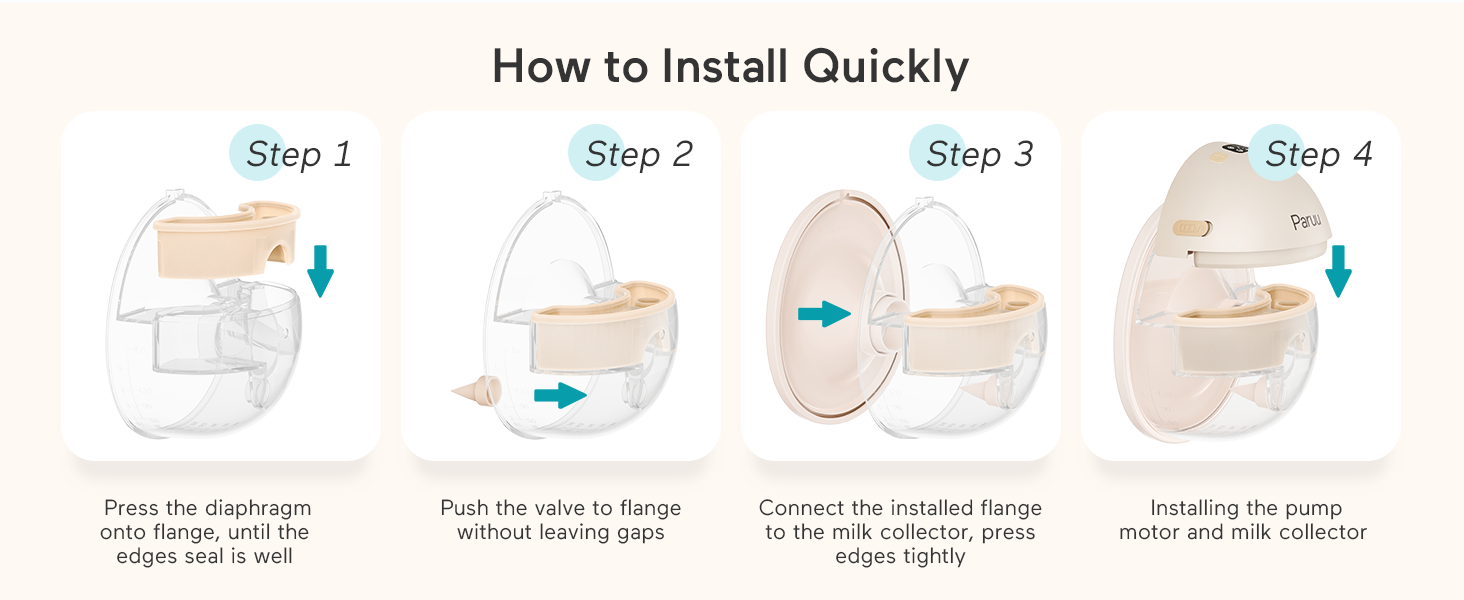 How to Install Quickly

Step 1

Press the diaphragm onto flange, until the edges seal is well

Step 2

Push the valve to flange without leaving gaps

Step 3

Connect the installed flange to the milk collector, press edges tightly

Step 4

Paruu

Installing the pump motor and milk collector