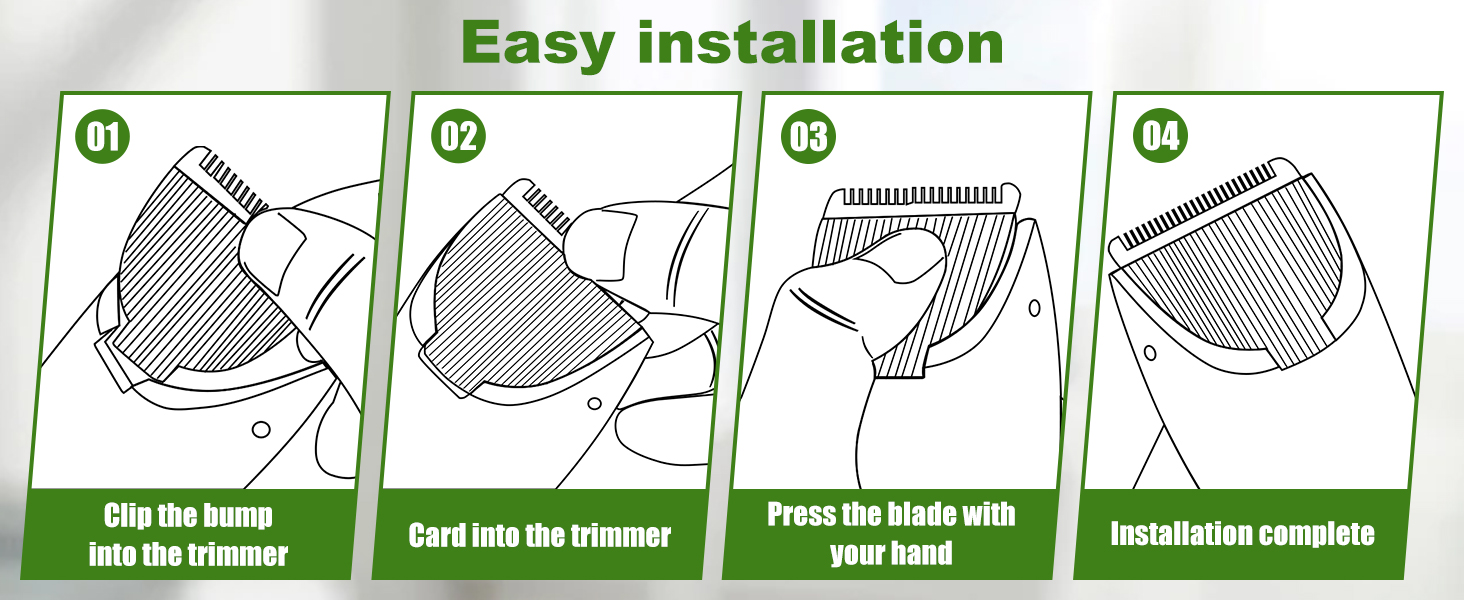 Easy installation

01

Clip the bump into the trimmer

02

Card into the trimmer

03

Press the blade with your hand

04

Installation complete