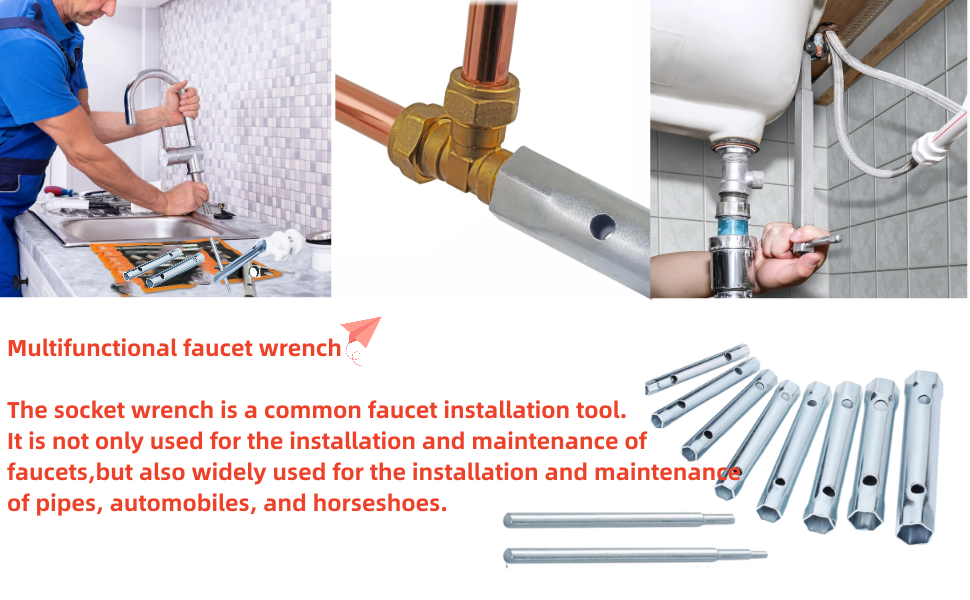 Multifunctional faucet wrench

The socket wrench is a common faucet installation tool. It is not only used for the installation and maintenance of faucets,but also widely used for the installation and maintenance of pipes, automobiles, and horseshoes.