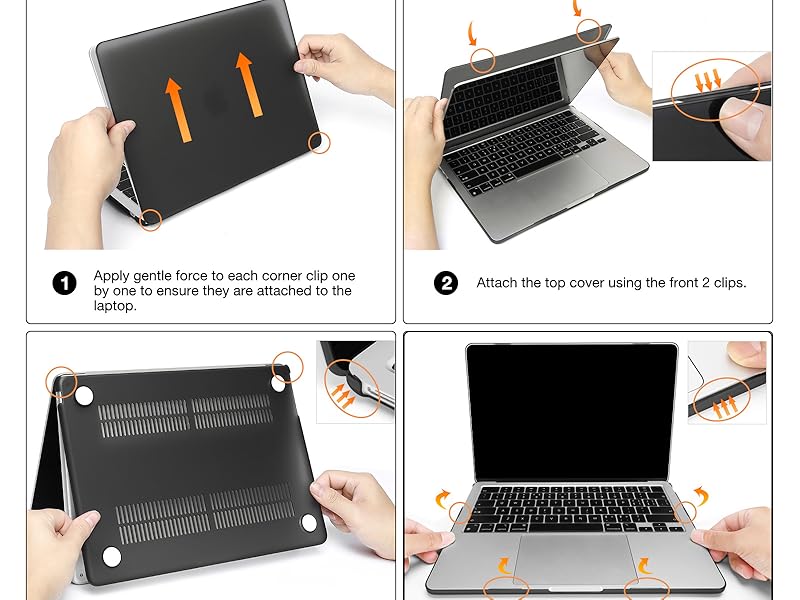 1 Apply gentle force to each corner clip one by one to ensure they are attached to the laptop.

2 Attach the top cover using the front 2 clips.