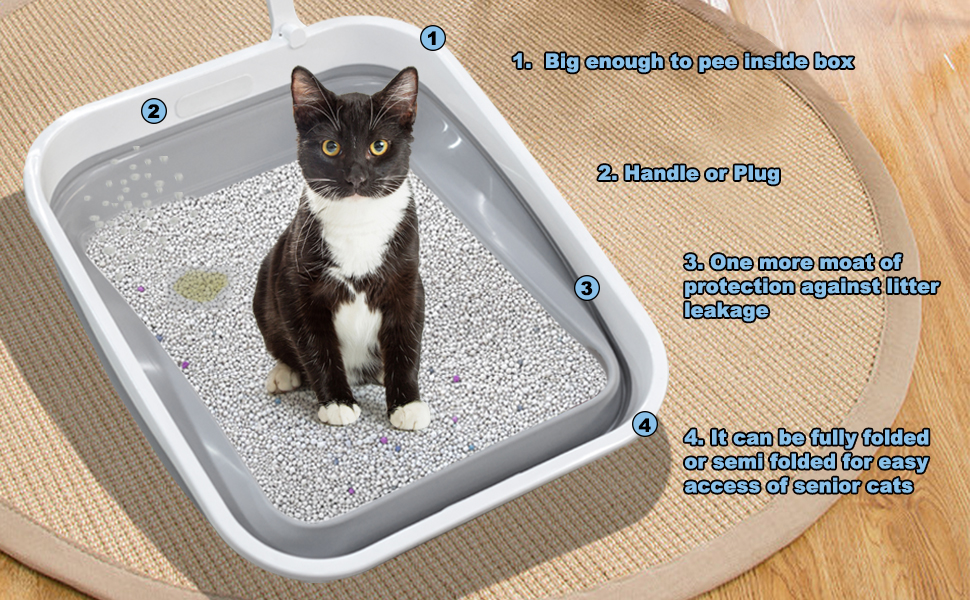 1

2

3

4

1. Big enough to pee inside box

2. Handle or Plug

3. One more moat of protection against litter leakage

4. It can be fully folded or semi folded for easy access of senior cats