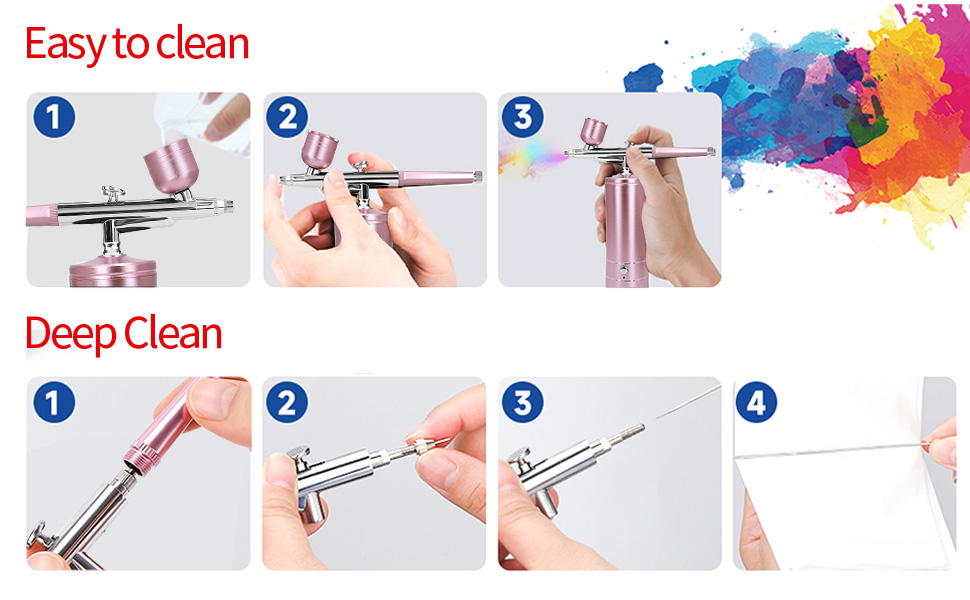 Easy to clean

1

2

3

Deep Clean

1

2

3

4