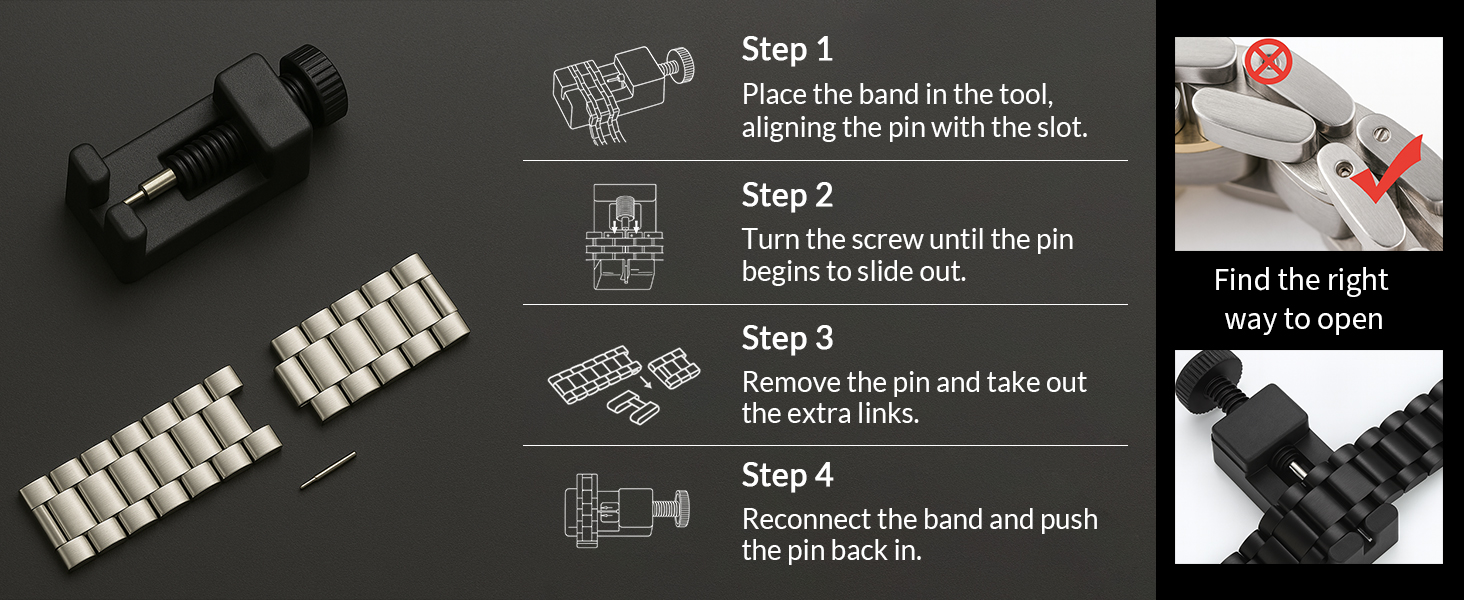 Step 1
Place the band in the tool, aligning the pin with the slot.

Step 2
Turn the screw until the pin begins to slide out.

Step 3
Remove the pin and take out the extra links.

Step 4
Reconnect the band and push the pin back in.

Find the right way to open