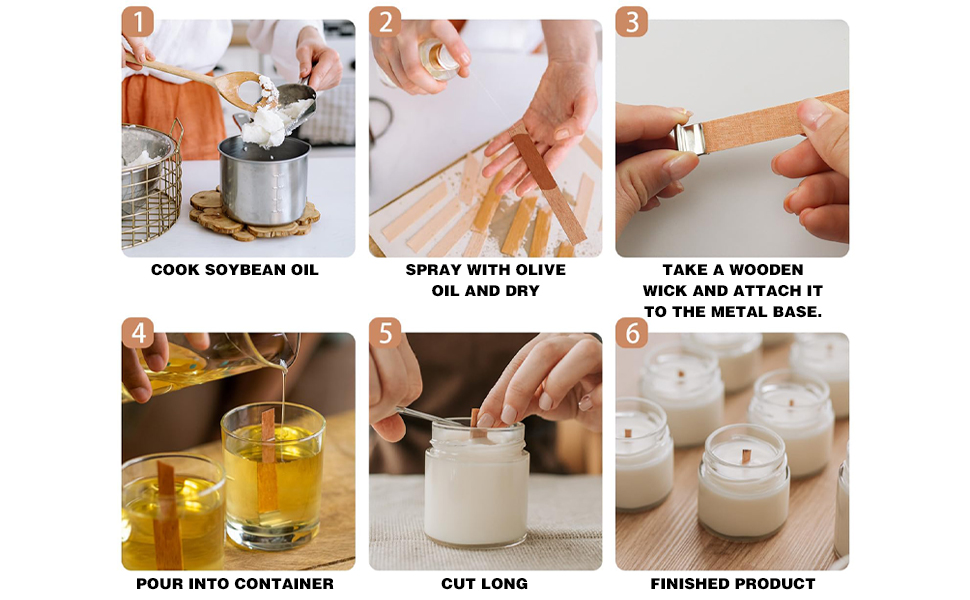 1

COOK SOYBEAN OIL

2

SPRAY WITH OLIVE OIL AND DRY

3

TAKE A WOODEN WICK AND ATTACH IT TO THE METAL BASE.

4

POUR INTO CONTAINER

5

CUT LONG

6

FINISHED PRODUCT