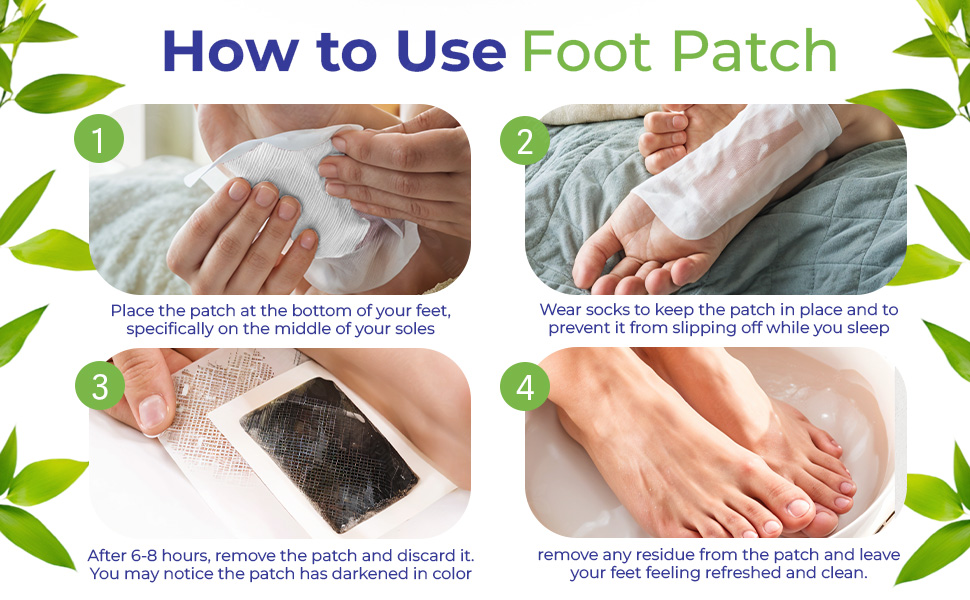 How to Use Foot Patch

1

Place the patch at the bottom of your feet, specifically on the middle of your soles

2

Wear socks to keep the patch in place and to prevent it from slipping off while you sleep

3

After 6-8 hours, remove the patch and discard it. You may notice the patch has darkened in color

4

remove any residue from the patch and leave your feet feeling refreshed and clean.