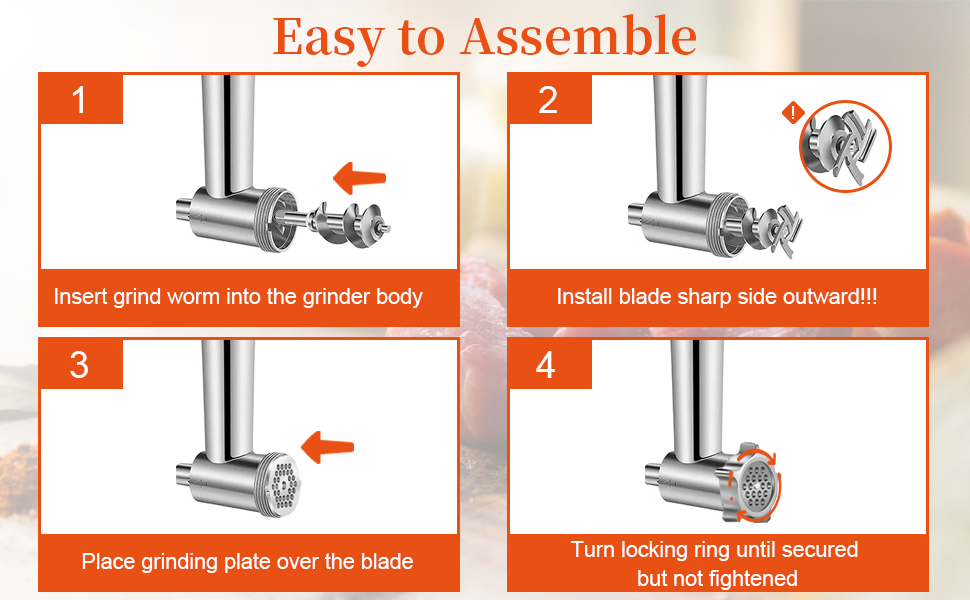 Easy to Assemble

1

Insert grind worm into the grinder body

2

!

Install blade sharp side outward!!!

3

Place grinding plate over the blade

4

Turn locking ring until secured but not fightened