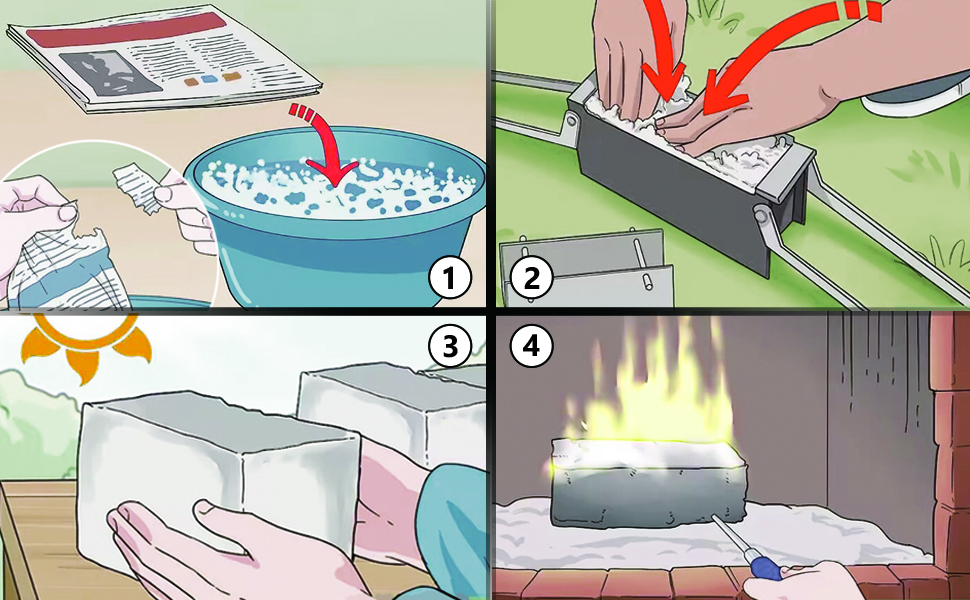 1
2
3
4