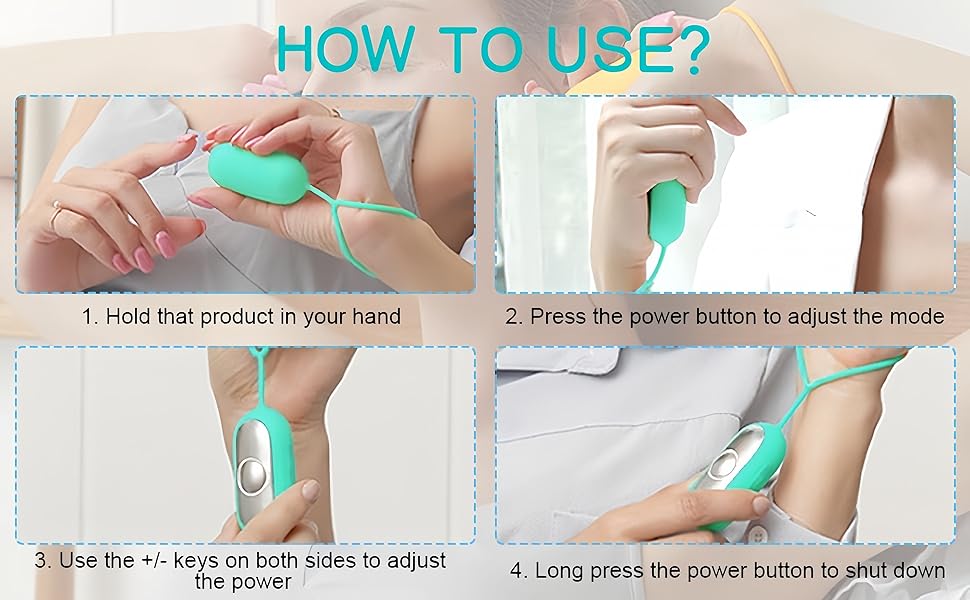 HOW TO USE?

1. Hold that product in your hand

2. Press the power button to adjust the mode

3. Use the +/- keys on both sides to adjust the power

4. Long press the power button to shut down