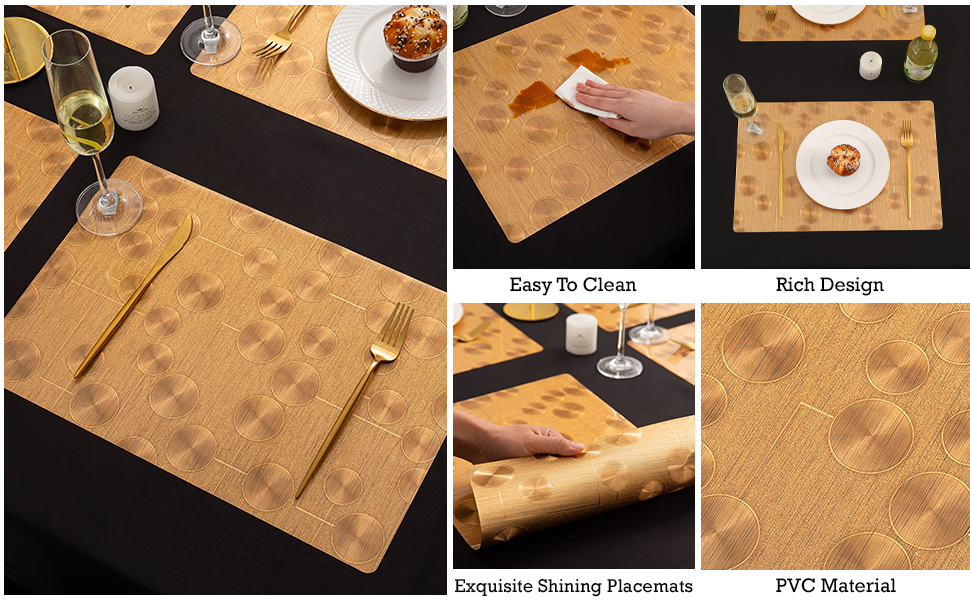 Easy To Clean

Rich Design

Exquisite Shining Placemats

PVC Material