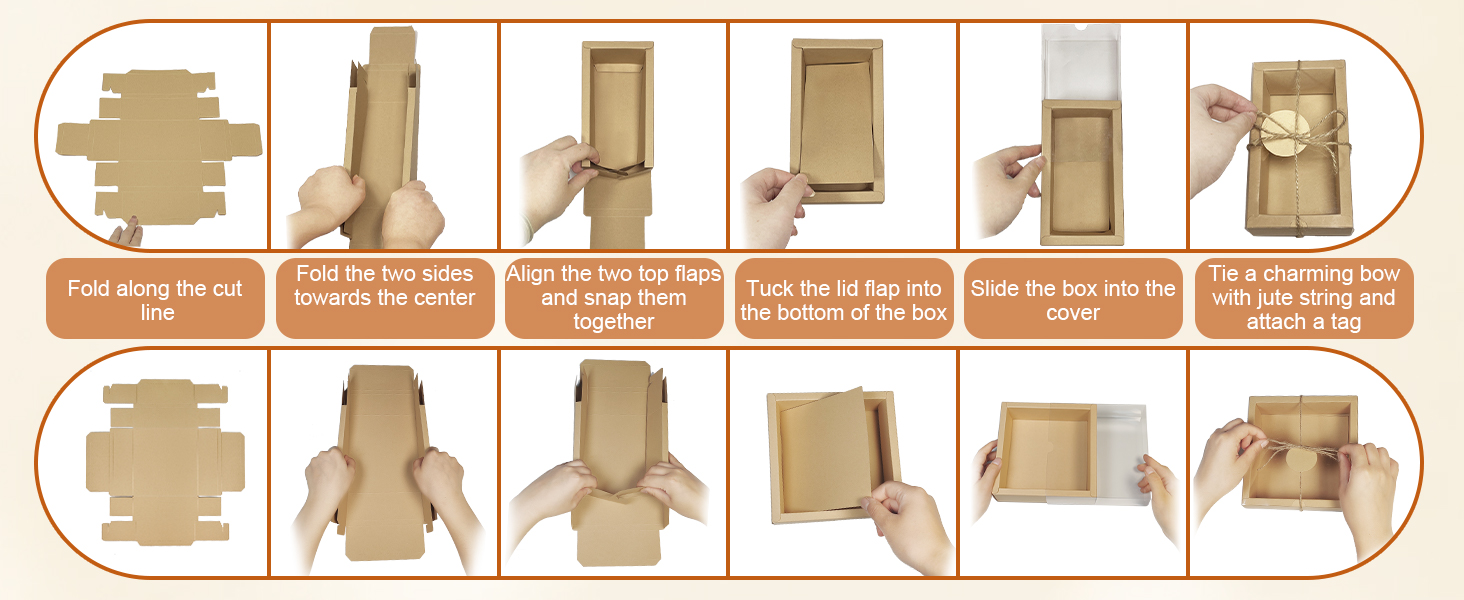 Fold along the cut line

Fold the two sides towards the center

Align the two top flaps and snap them together

Tuck the lid flap into the bottom of the box

Slide the box into the cover

Tie a charming bow with jute string and attach a tag