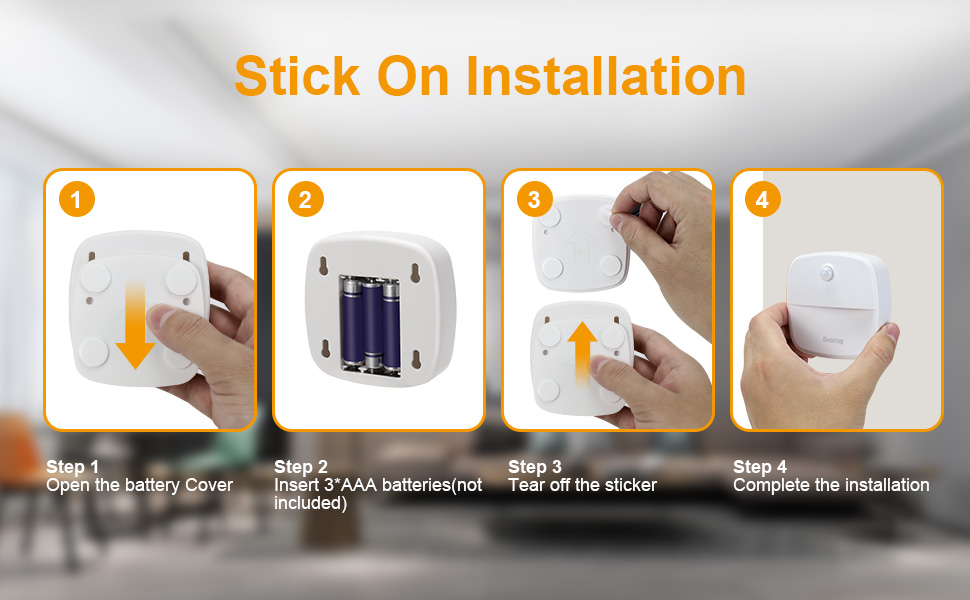 Stick On Installation

1

2

3

4

Svarog

Step 1
Open the battery Cover

Step 2
Insert 3*AAA batteries(not included)

Step 3
Tear off the sticker

Step 4
Complete the installation