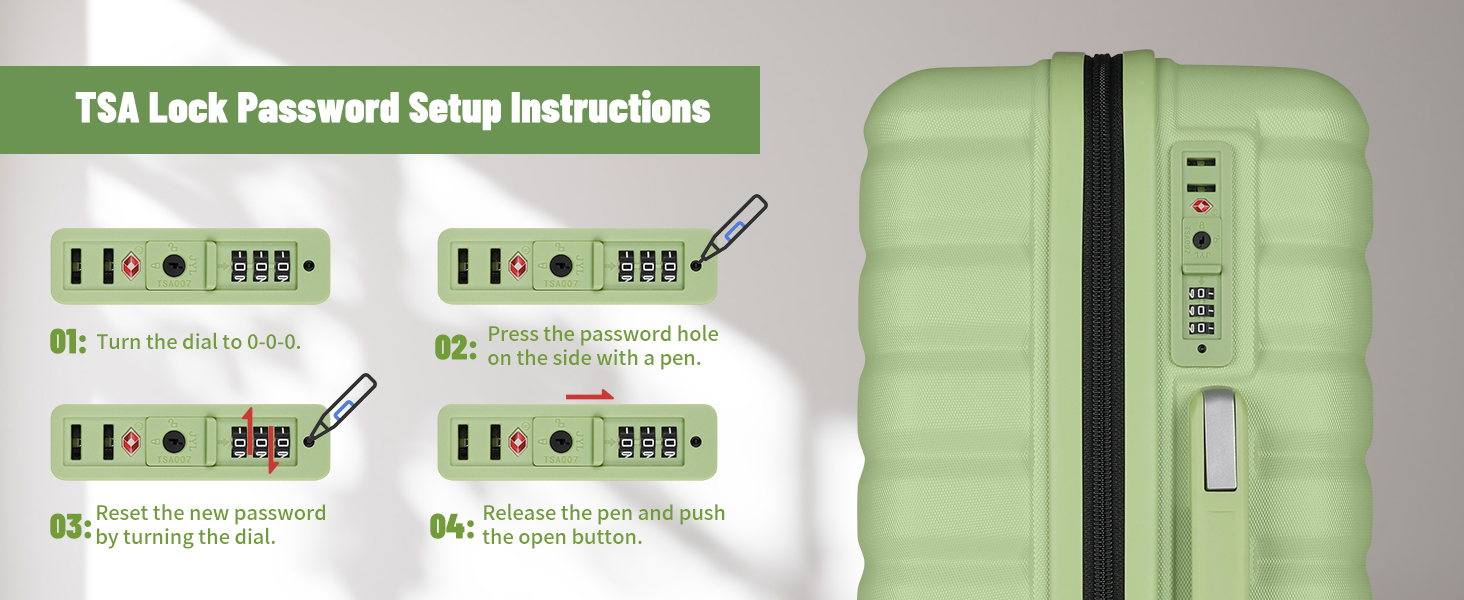 TSA Lock Password Setup Instructions

TSA007

01: Turn the dial to 0-0-0.

TSA007

02: Press the password hole on the side with a pen.

TSA007

03: Reset the new password by turning the dial.

TSA007

04: Release the pen and push the open button.