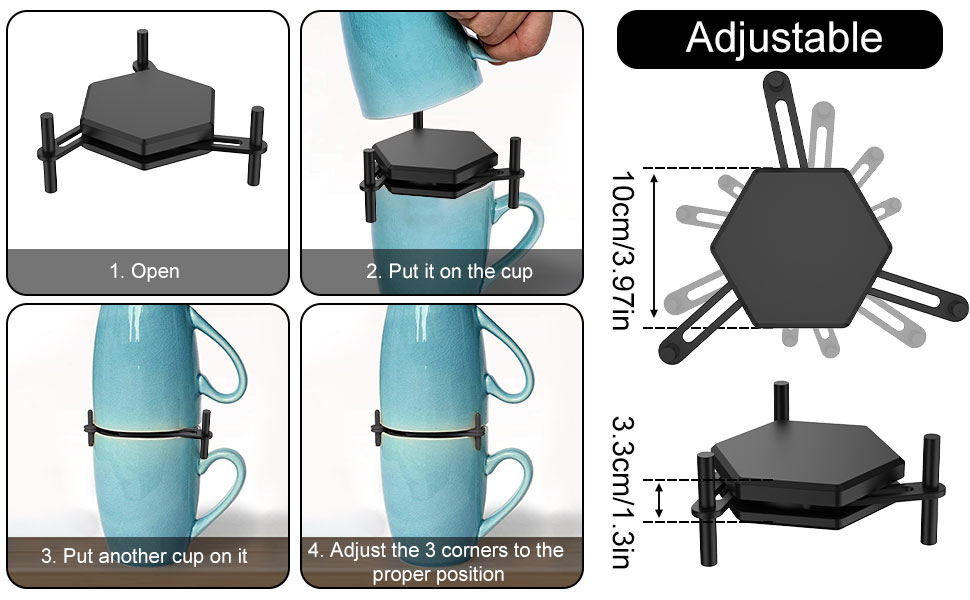 1. Open

2. Put it on the cup

3. Put another cup on it

4. Adjust the 3 corners to the proper position

Adjustable

10cm/3.97in

3.3cm/1.3in