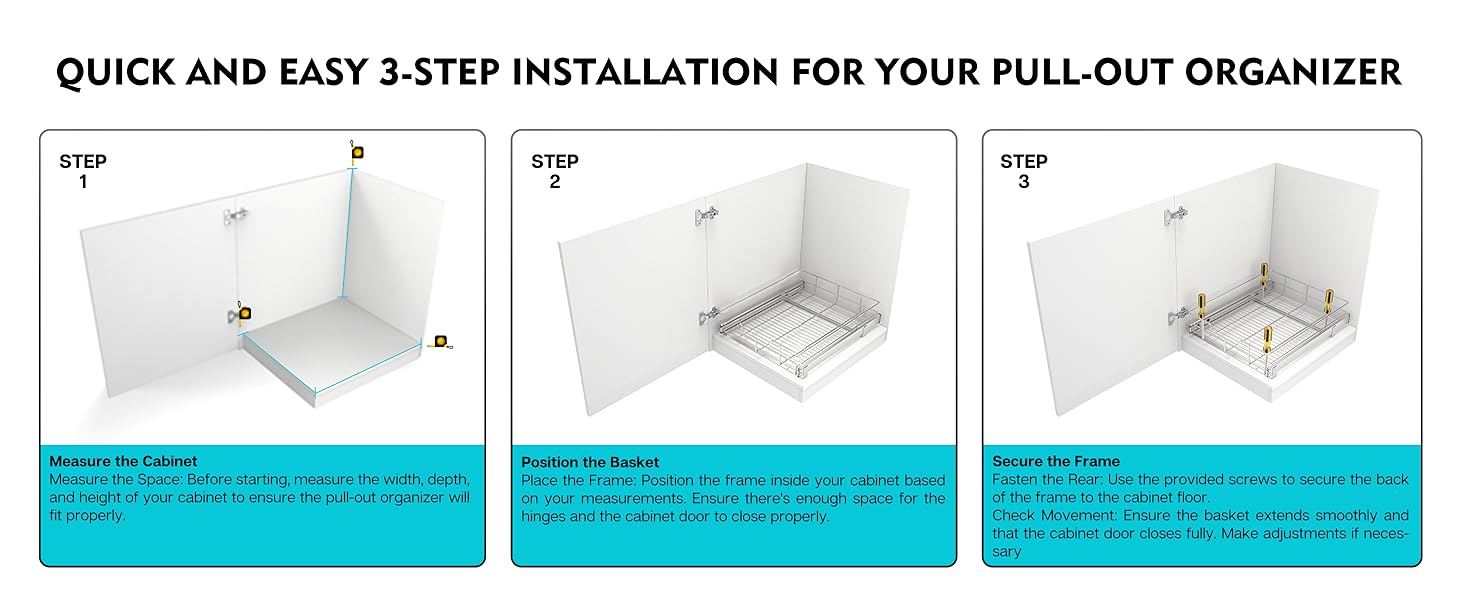 QUICK AND EASY 3-STEP INSTALLATION FOR YOUR PULL-OUT ORGANIZER

STEP 1

Measure the Cabinet
Measure the Space: Before starting, measure the width, depth, and height of your cabinet to ensure the pull-out organizer will fit properly.

STEP 2

Position the Basket
Place the Frame: Position the frame inside your cabinet based on your measurements. Ensure there's enough space for the hinges and the cabinet door to close properly.

STEP 3

Secure the Frame
Fasten the Rear: Use the provided screws to secure the back of the frame to the cabinet floor.
Check Movement: Ensure the basket extends smoothly and that the cabinet door closes fully. Make adjustments if necessary