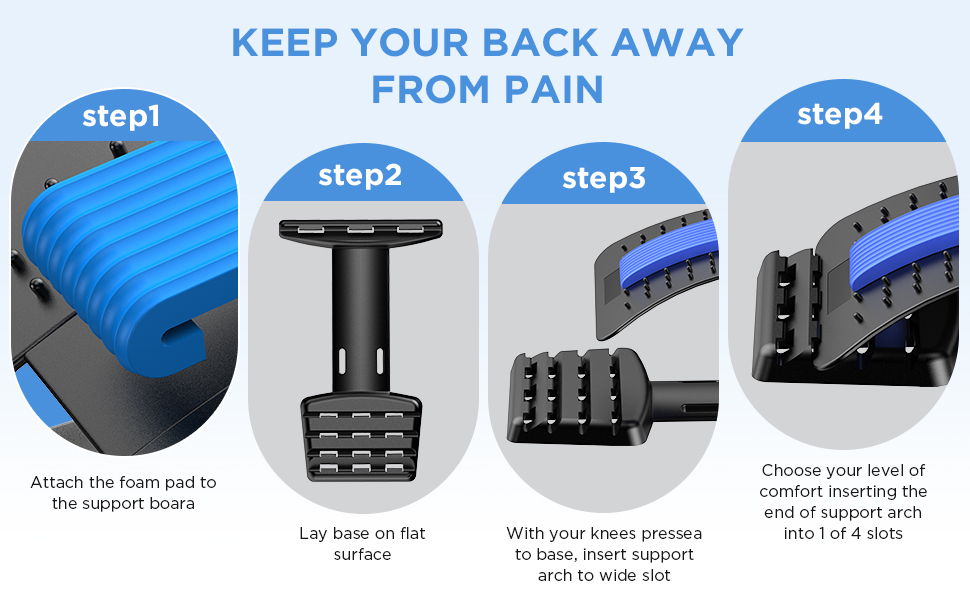 KEEP YOUR BACK AWAY FROM PAIN

step1

Attach the foam pad to the support boara

step2

Lay base on flat surface

step3

With your knees pressea to base, insert support arch to wide slot

step4

Choose your level of comfort inserting the end of support arch into 1 of 4 slots