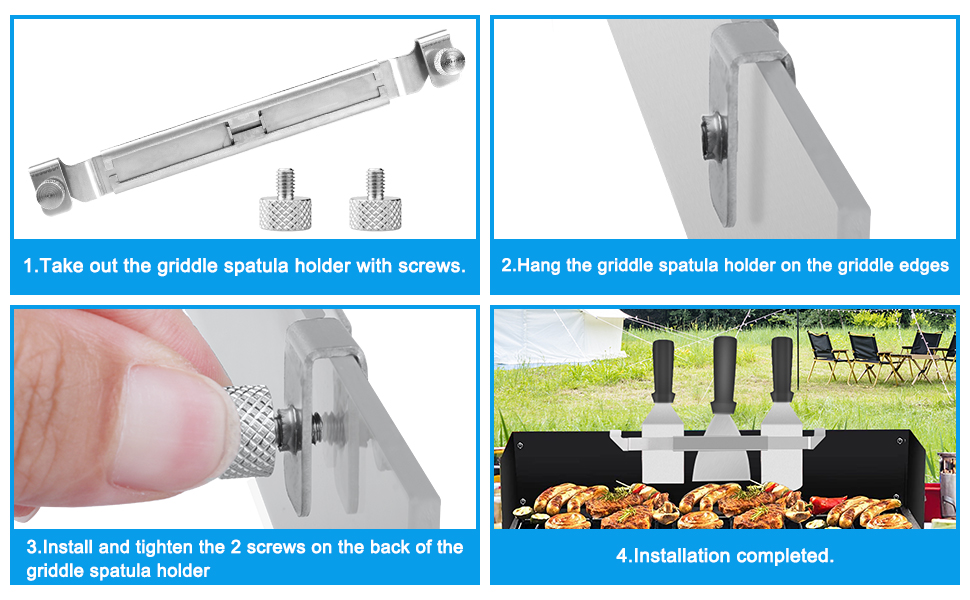 1.Take out the griddle spatula holder with screws.

2.Hang the griddle spatula holder on the griddle edges

3.Install and tighten the 2 screws on the back of the griddle spatula holder

4.Installation completed.