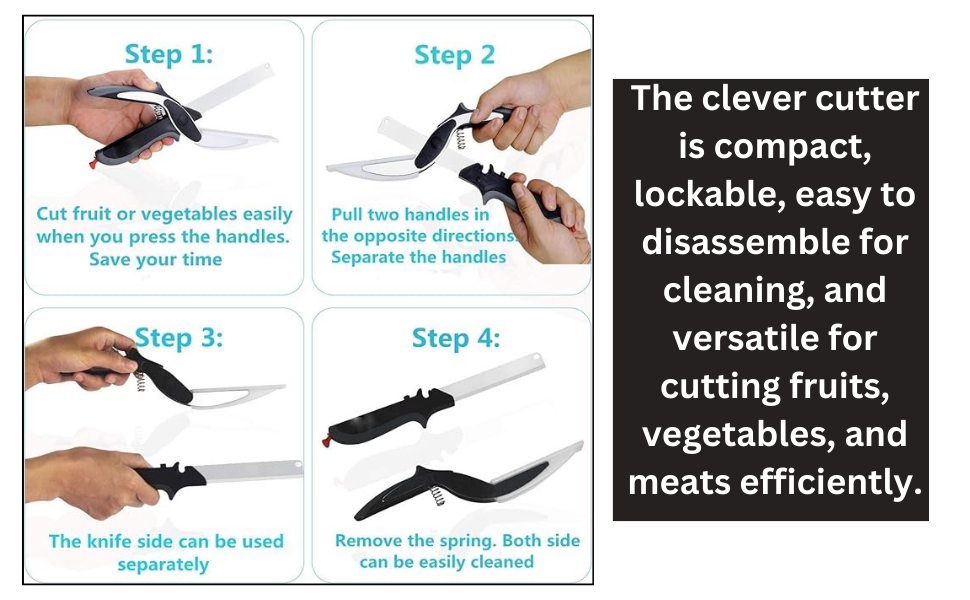 Step 1:

Cut fruit or vegetables easily when you press the handles. Save your time

Step 2

Pull two handles in the opposite directions. Separate the handles

Step 3:

The knife side can be used separately

Step 4:

Remove the spring. Both side can be easily cleaned

The clever cutter is compact, lockable, easy to disassemble for cleaning, and versatile for cutting fruits, vegetables, and meats efficiently.