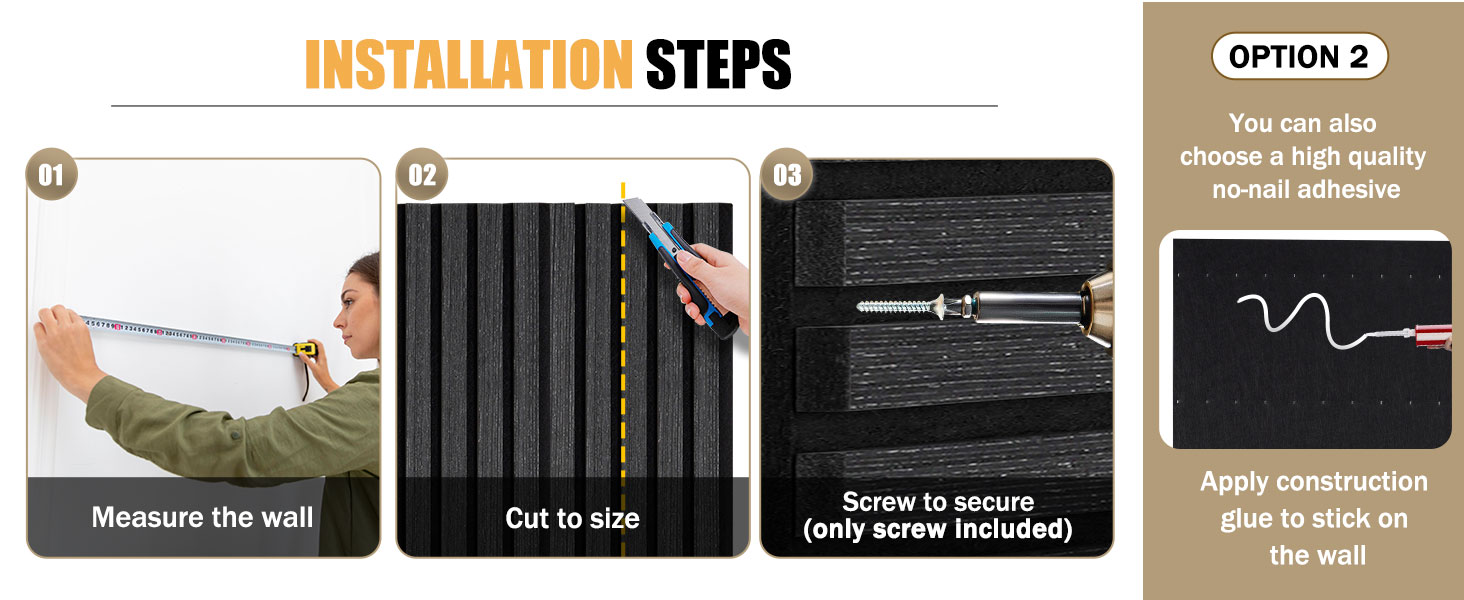 INSTALLATION STEPS

01

Measure the wall

02

Cut to size

03

Screw to secure (only screw included)

OPTION 2

You can also choose a high quality no-nail adhesive

Apply construction glue to stick on the wall