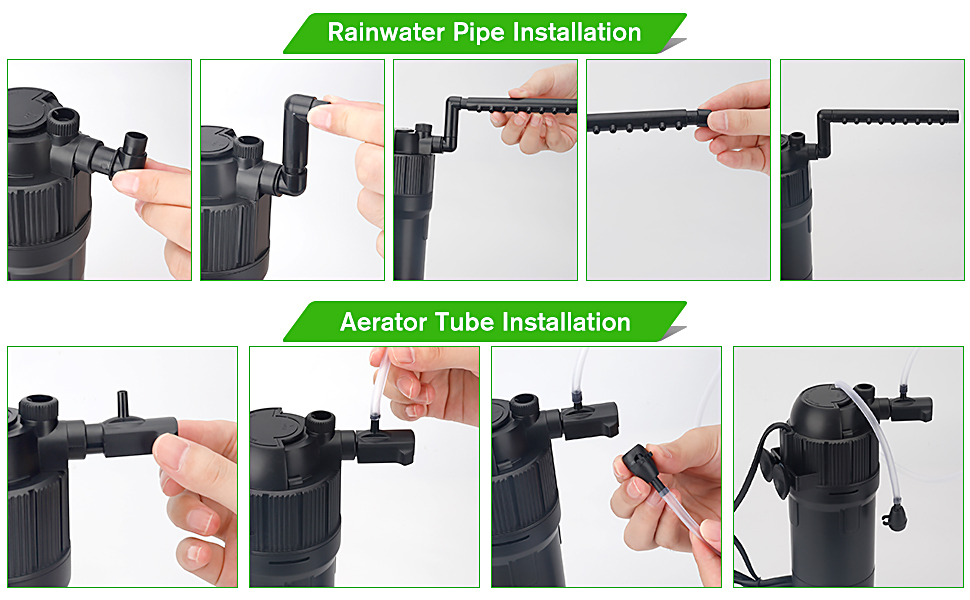 Rainwater Pipe Installation

Aerator Tube Installation