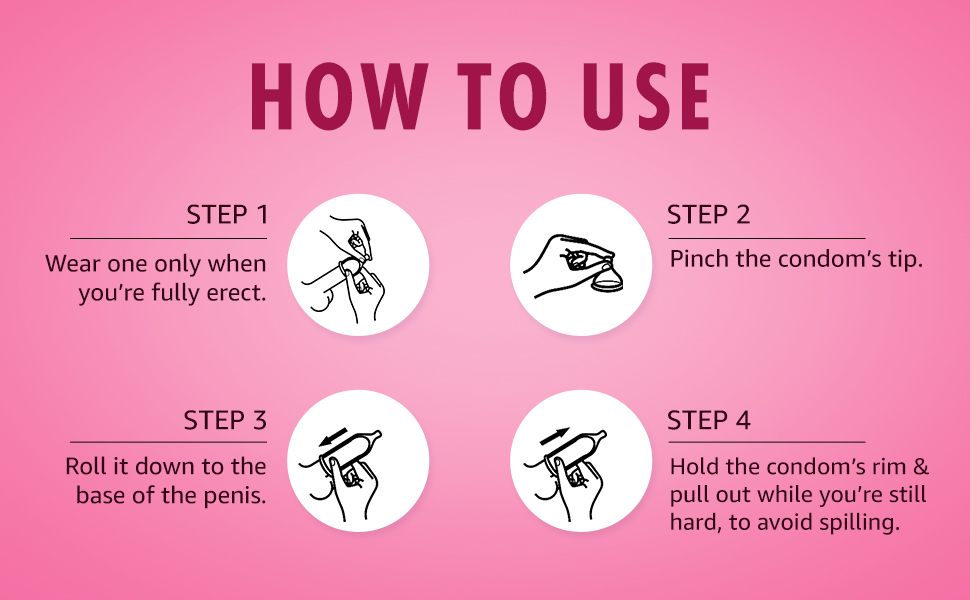 HOW TO USE

STEP 1

Wear one only when you're fully erect.

STEP 2

Pinch the condom's tip.

STEP 3

Roll it down to the base of the penis.

STEP 4

Hold the condom's rim & pull out while you're still hard, to avoid spilling.