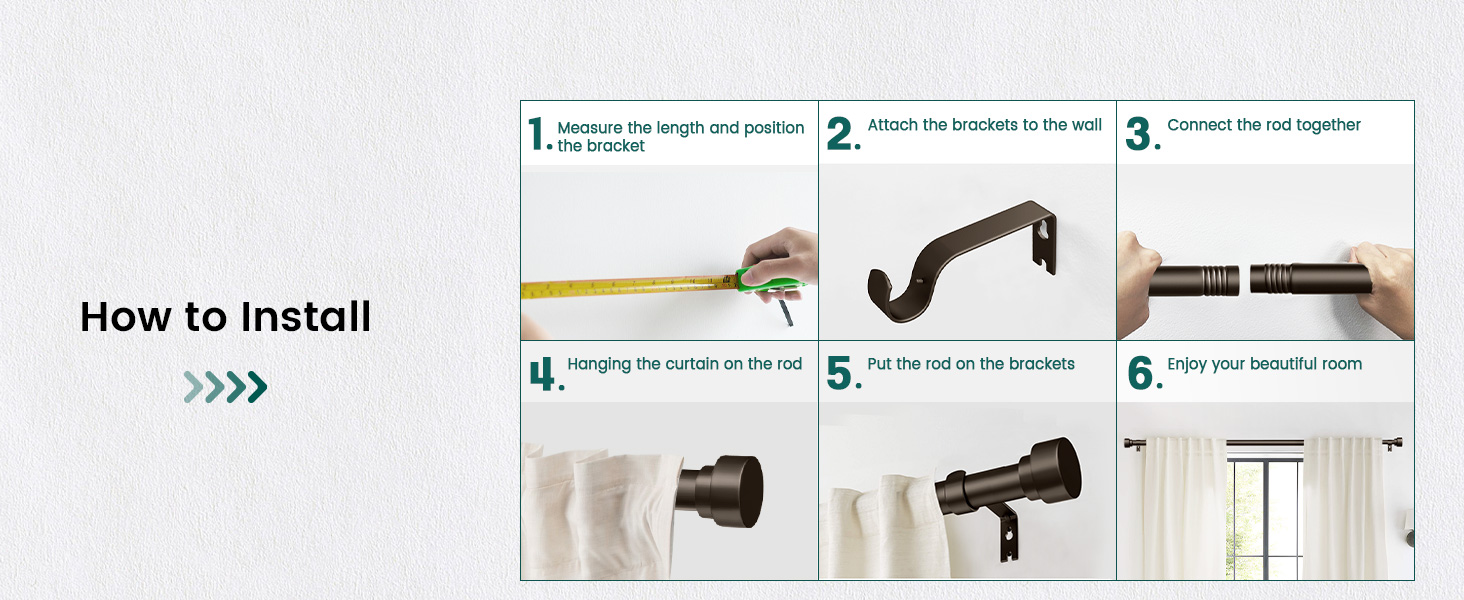 How to Install

1. Measure the length and position the bracket

2. Attach the brackets to the wall

3. Connect the rod together

4. Hanging the curtain on the rod

5. Put the rod on the brackets

6. Enjoy your beautiful room