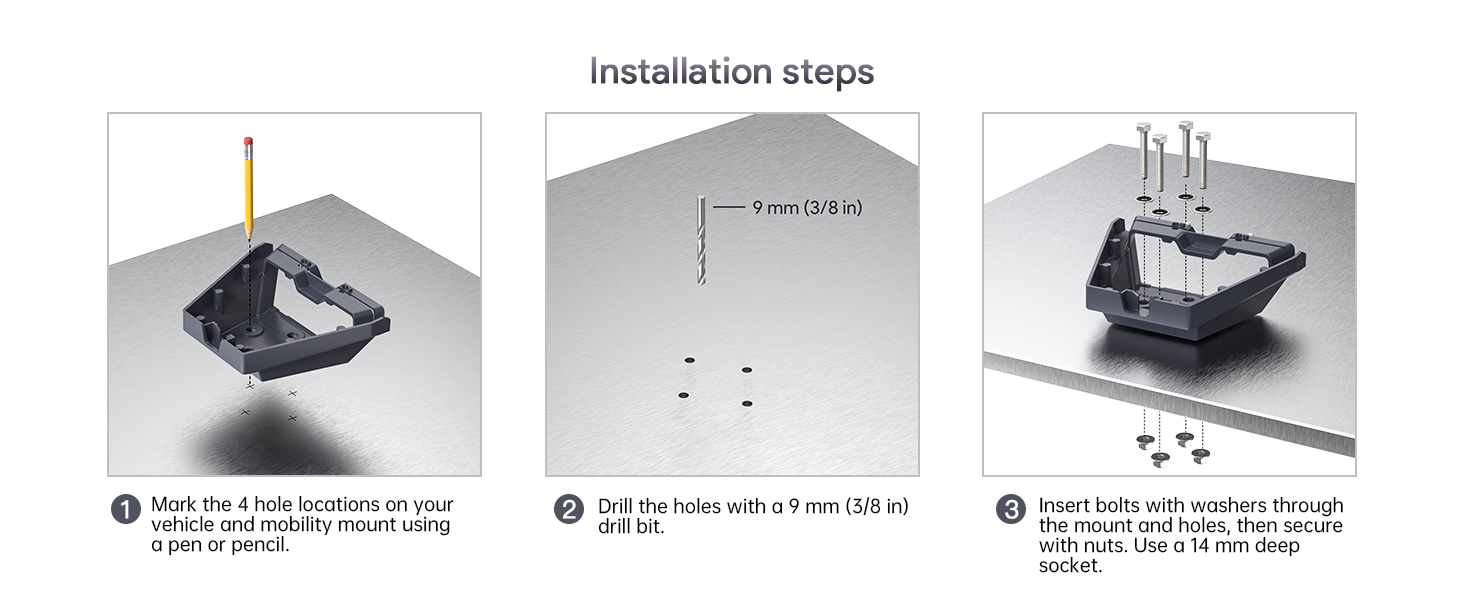 Installation steps

9 mm (3/8 in)

1 Mark the 4 hole locations on your vehicle and mobility mount using a pen or pencil.

2 Drill the holes with a 9 mm (3/8 in) drill bit.

3 Insert bolts with washers through the mount and holes, then secure with nuts. Use a 14 mm deep socket.