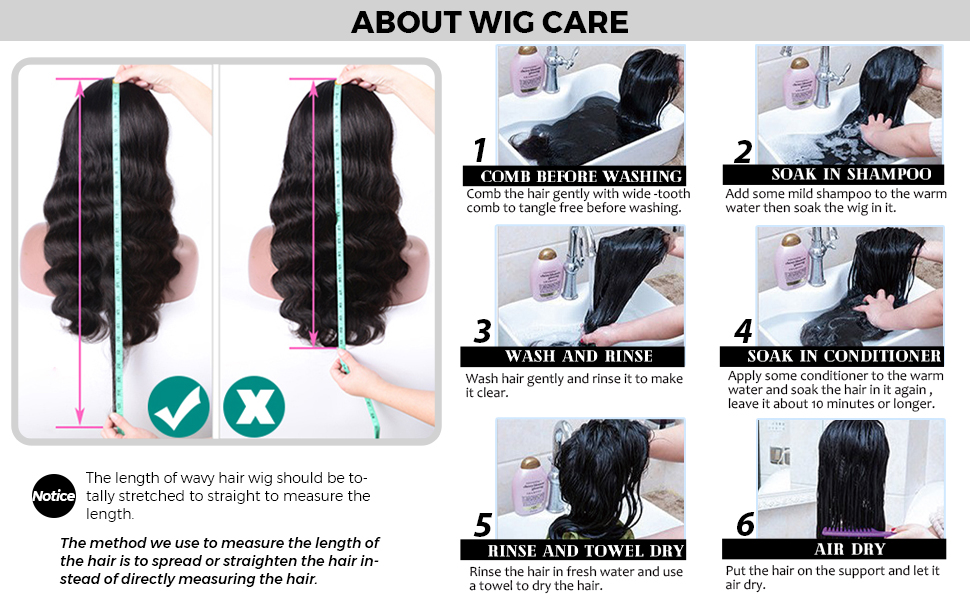 ABOUT WIG CARE

Notice

The length of wavy hair wig should be totally stretched to straight to measure the length.

The method we use to measure the length of the hair is to spread or straighten the hair instead of directly measuring the hair.

1
COMB BEFORE WASHING
Comb the hair gently with wide -tooth comb to tangle free before washing.

2
SOAK IN SHAMPOO
Add some mild shampoo to the warm water then soak the wig in it.

3
WASH AND RINSE
Wash hair gently and rinse it to make it clear.

4
SOAK IN CONDITIONER
Apply some conditioner to the warm water and soak the hair in it again , leave it about 10 minutes or longer.

5
RINSE AND TOWEL DRY
Rinse the hair in fresh water and use a towel to dry the hair.

6
AIR DRY
Put the hair on the support and let it air dry.