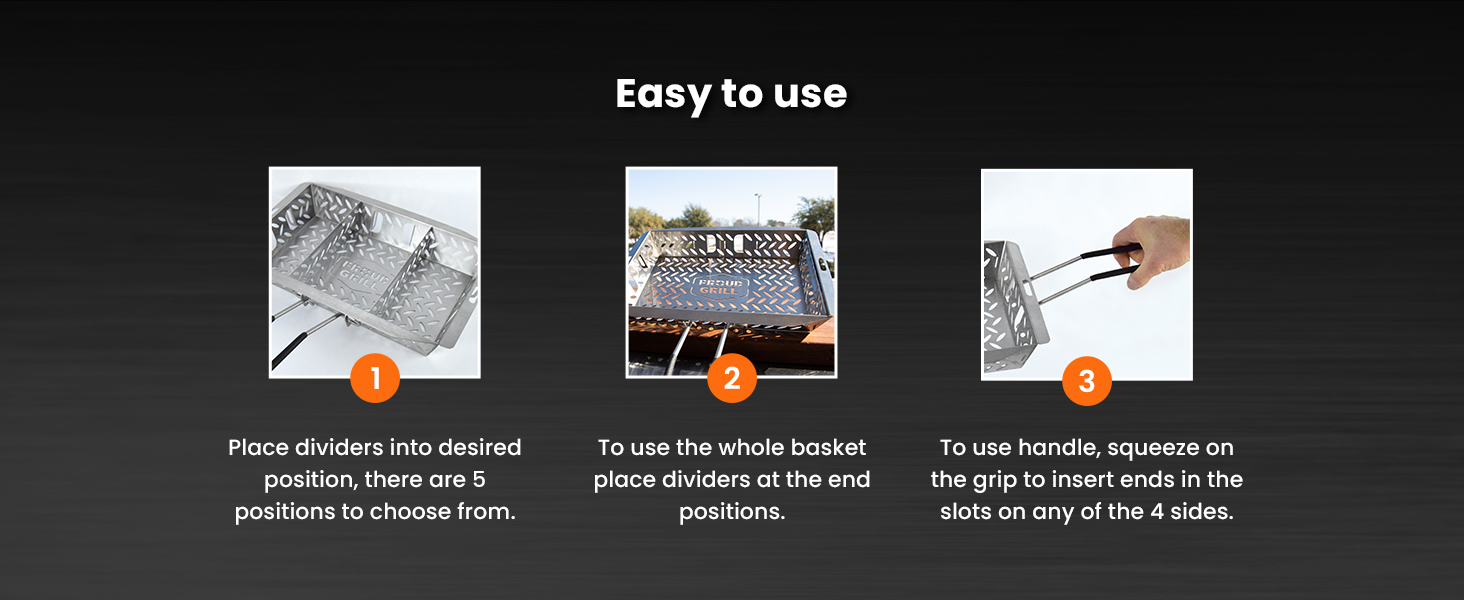 Easy to use

PROUD GRILL

1

Place dividers into desired position, there are 5 positions to choose from.

PROUD GRILL

2

To use the whole basket place dividers at the end positions.

3

To use handle, squeeze on the grip to insert ends in the slots on any of the 4 sides.