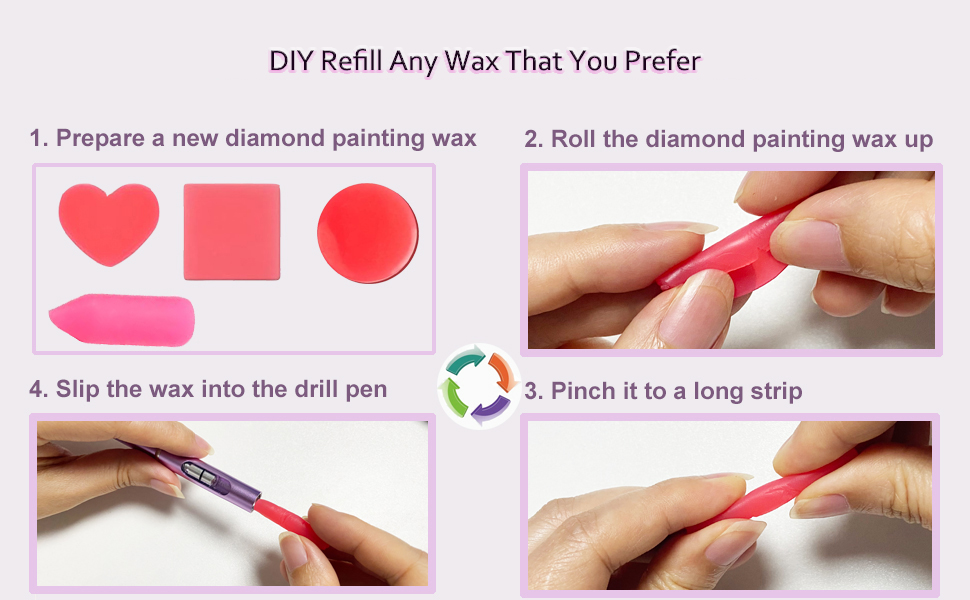 DIY Refill Any Wax That You Prefer

1. Prepare a new diamond painting wax

2. Roll the diamond painting wax up

4. Slip the wax into the drill pen

3. Pinch it to a long strip