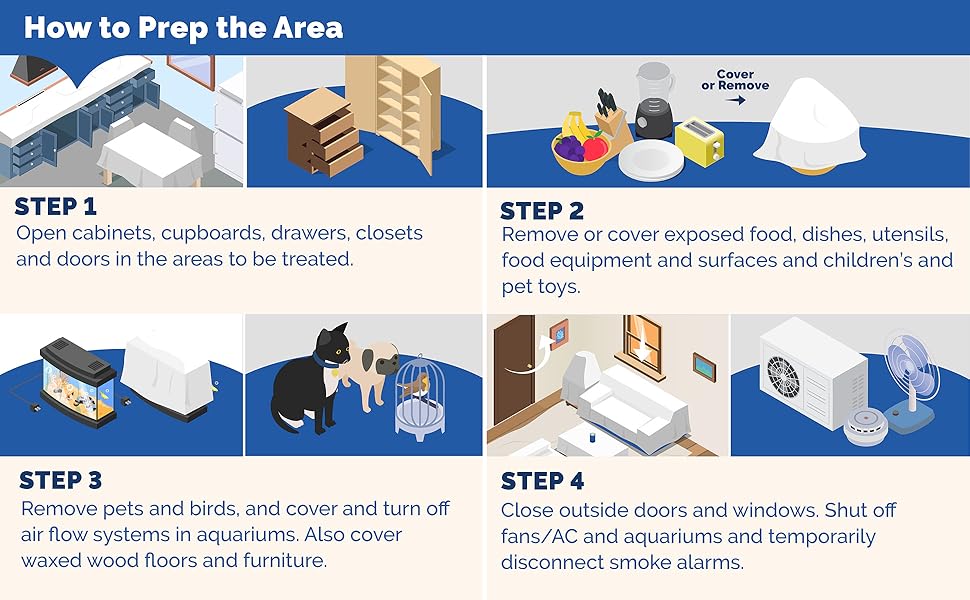 How to Prep the Area

Cover or Remove

STEP 1
Open cabinets, cupboards, drawers, closets and doors in the areas to be treated.

STEP 2
Remove or cover exposed food, dishes, utensils, food equipment and surfaces and children's and pet toys.

STEP 3
Remove pets and birds, and cover and turn off air flow systems in aquariums. Also cover waxed wood floors and furniture.

STEP 4
Close outside doors and windows. Shut off fans/AC and aquariums and temporarily disconnect smoke alarms.