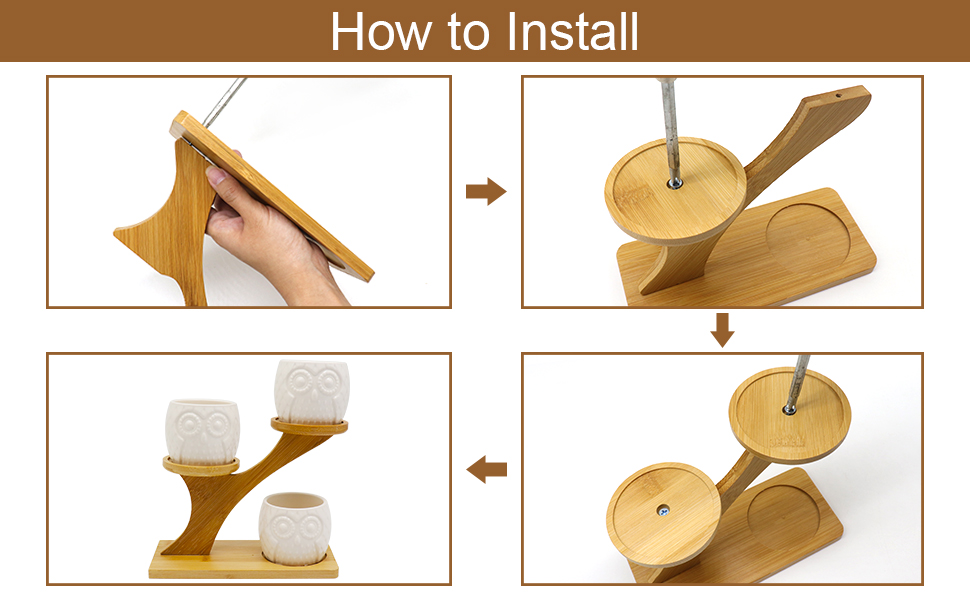 How to Install