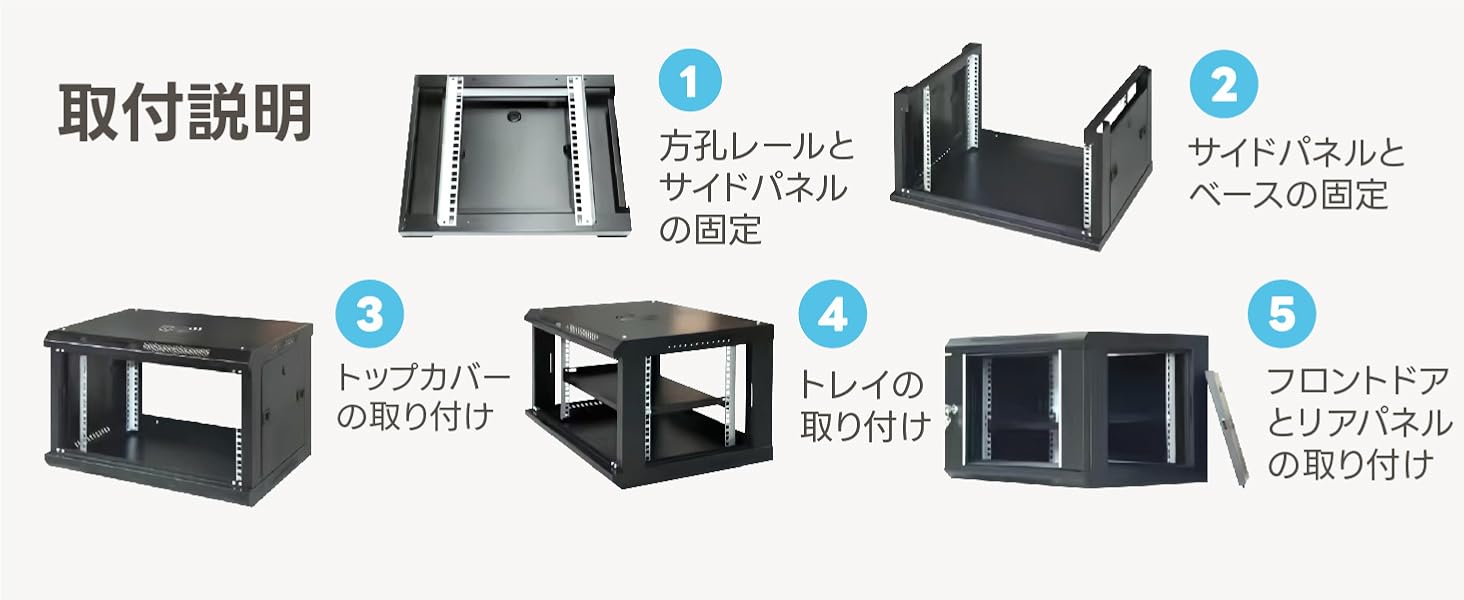 取付説明

1
方孔レールとサイドパネルの固定

2
サイドパネルとベースの固定

3
トップカバーの取り付け

4
トレイの取り付け

5
フロントドアとリアパネルの取り付け