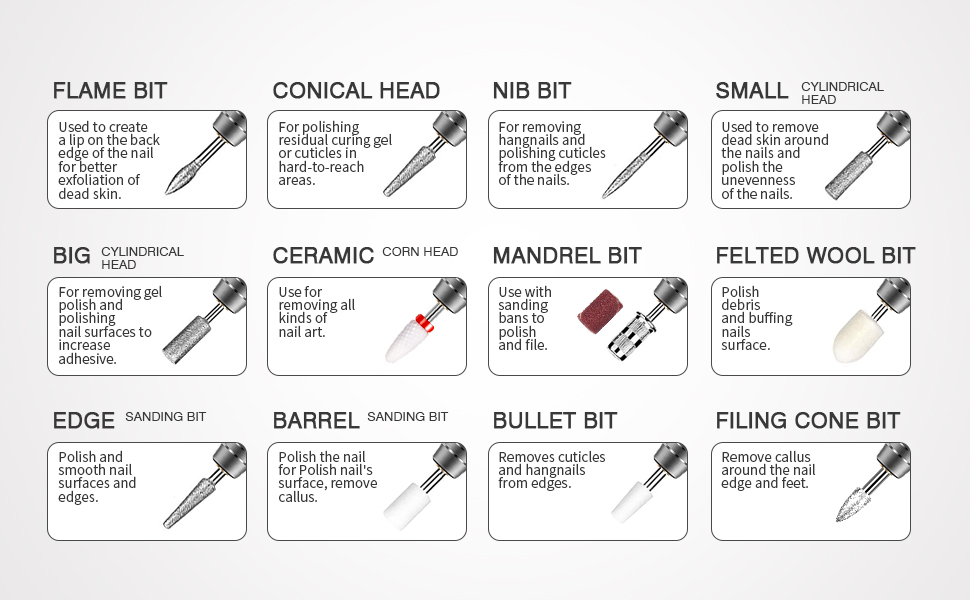 FLAME BIT

Used to create a lip on the back edge of the nail for better exfoliation of dead skin.

CONICAL HEAD

For polishing residual curing gel or cuticles in hard-to-reach areas.

NIB BIT

For removing hangnails and polishing cuticles from the edges of the nails.

SMALL CYLINDRICAL HEAD

Used to remove dead skin around the nails and polish the unevenness of the nails.

BIG CYLINDRICAL HEAD

For removing gel polish and polishing nail surfaces to increase adhesive.

CERAMIC CORN HEAD

Use for removing all kinds of nail art.

MANDREL BIT

Use with sanding bans to polish and file.

FELTED WOOL BIT

Polish debris and buffing nails surface.

EDGE SANDING BIT

Polish and smooth nail surfaces and edges.

BARREL SANDING BIT

Polish the nail for Polish nail's surface, remove callus.

BULLET BIT

Removes cuticles and hangnails from edges.

FILING CONE BIT

Remove callus around the nail edge and feet.