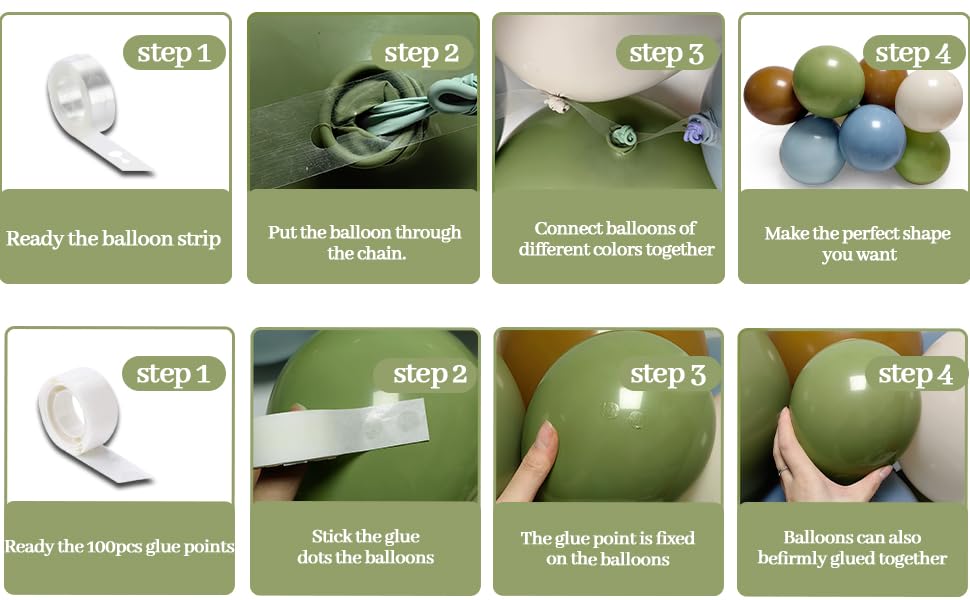 step 1
Ready the balloon strip

step 2
Put the balloon through the chain.

step 3
Connect balloons of different colors together

step 4
Make the perfect shape you want

step 1
Ready the 100pcs glue points

step 2
Stick the glue dots the balloons

step 3
The glue point is fixed on the balloons

step 4
Balloons can also befirmly glued together