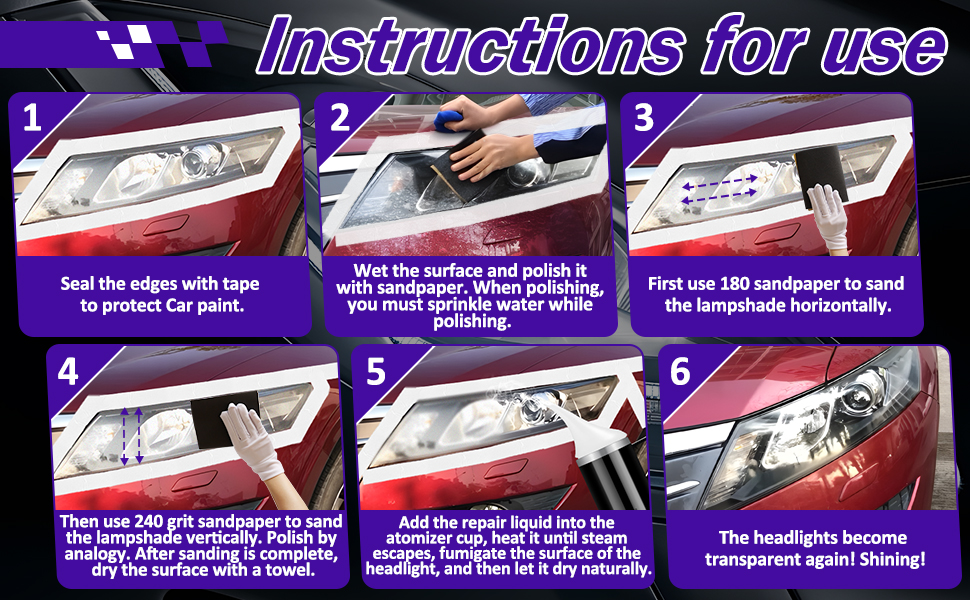 Instructions for use

1

Seal the edges with tape to protect Car paint.

2

Wet the surface and polish it with sandpaper. When polishing, you must sprinkle water while polishing.

3

First use 180 sandpaper to sand the lampshade horizontally.

4

Then use 240 grit sandpaper to sand the lampshade vertically. Polish by analogy. After sanding is complete, dry the surface with a towel.

5

Add the repair liquid into the atomizer cup, heat it until steam escapes, fumigate the surface of the headlight, and then let it dry naturally.

6

The headlights become transparent again! Shining!